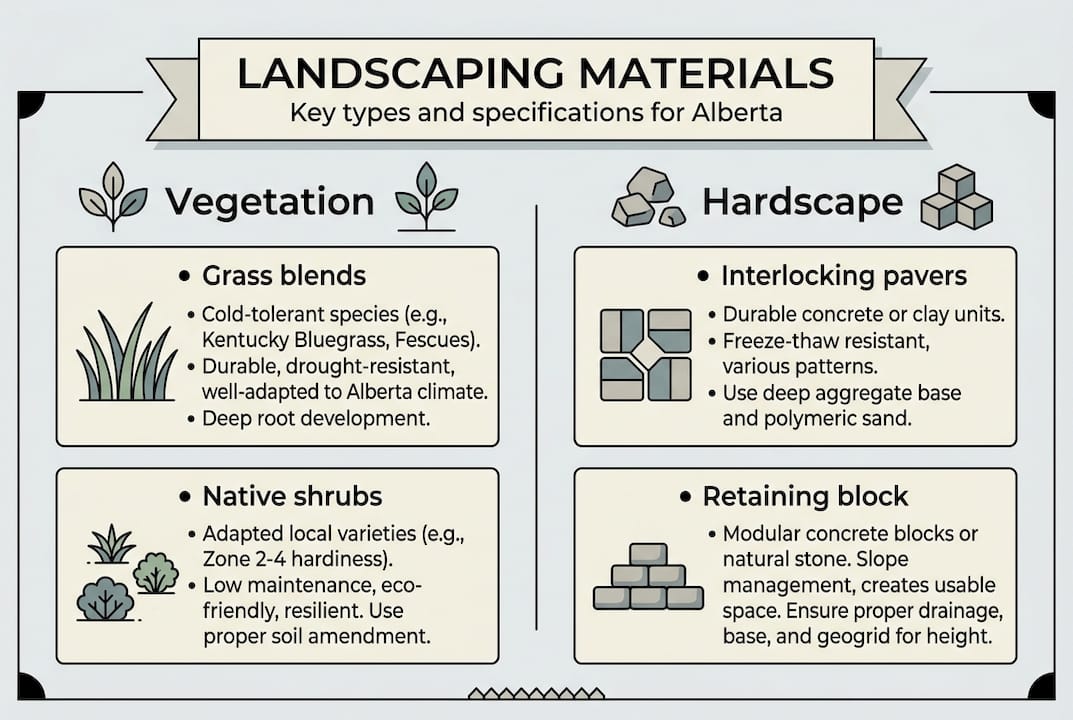 LANDSCAPING MATERIALS
Key types and specifications for Alberta

Vegetation

• Grass blends
• Cold-tolerant species (e.g., Kentucky Bluegrass, Fescues).
• Durable, drought-resistant, well-adapted to Alberta climate.
• Deep root development.

• Native shrubs
• Adapted local varieties (e.g., Zone 2-4 hardiness).
• Low maintenance, eco-friendly, resilient. Use proper soil amendment.

Hardscape

• Interlocking pavers
• Durable concrete or clay units.
• Freeze-thaw resistant, various patterns.
• Use deep aggregate base and polymeric sand.

• Retaining block
• Modular concrete blocks or natural stone. Slope management, creates usable space. Ensure proper drainage, base, and geogrid for height.