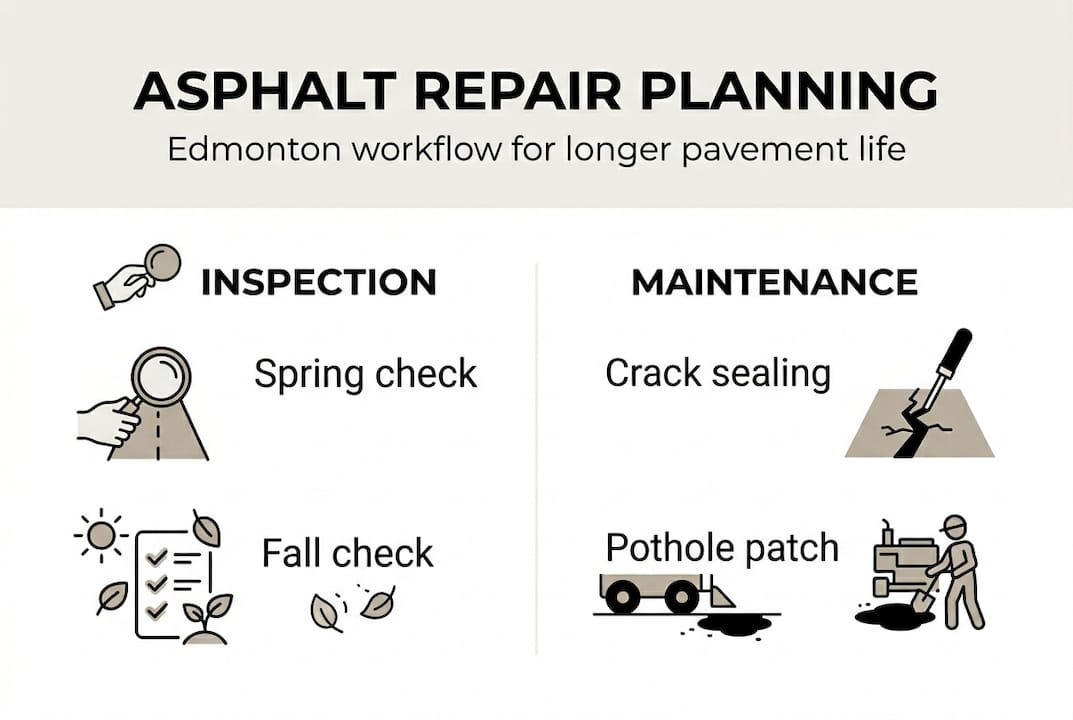 ASPHALT REPAIR PLANNING

Edmonton workflow for longer pavement life

INSPECTION

Spring check

Fall check

MAINTENANCE

Crack sealing

Pothole patch