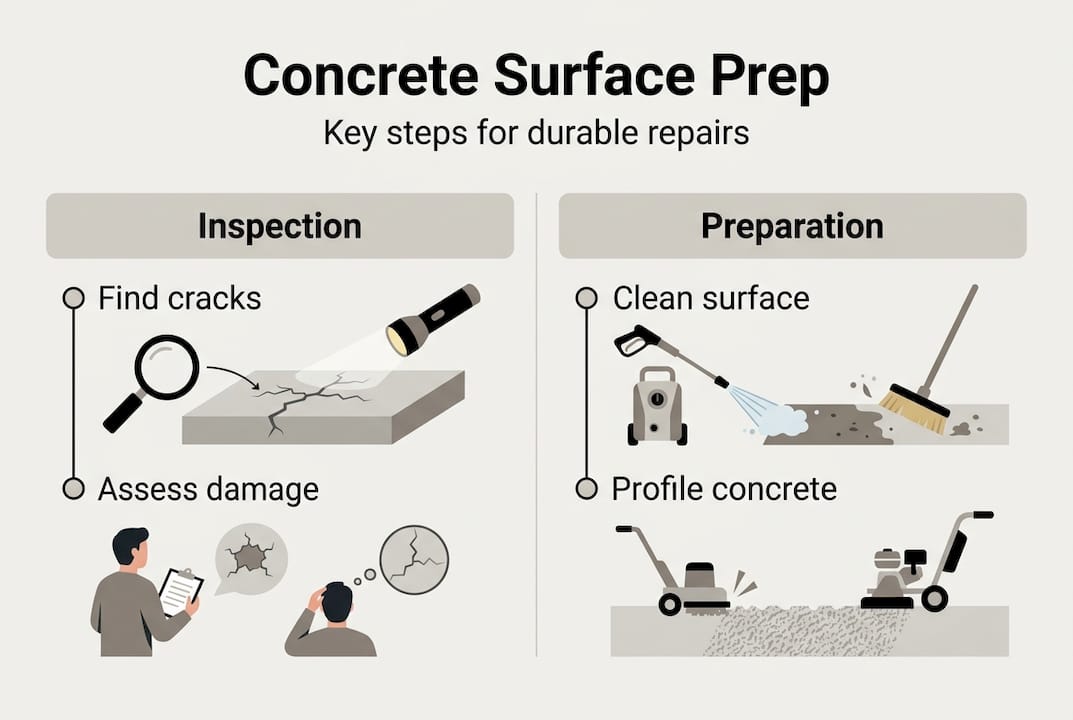 Concrete Surface Prep

Key steps for durable repairs

Inspection

Find cracks

Assess damage

Preparation

Clean surface

Profile concrete