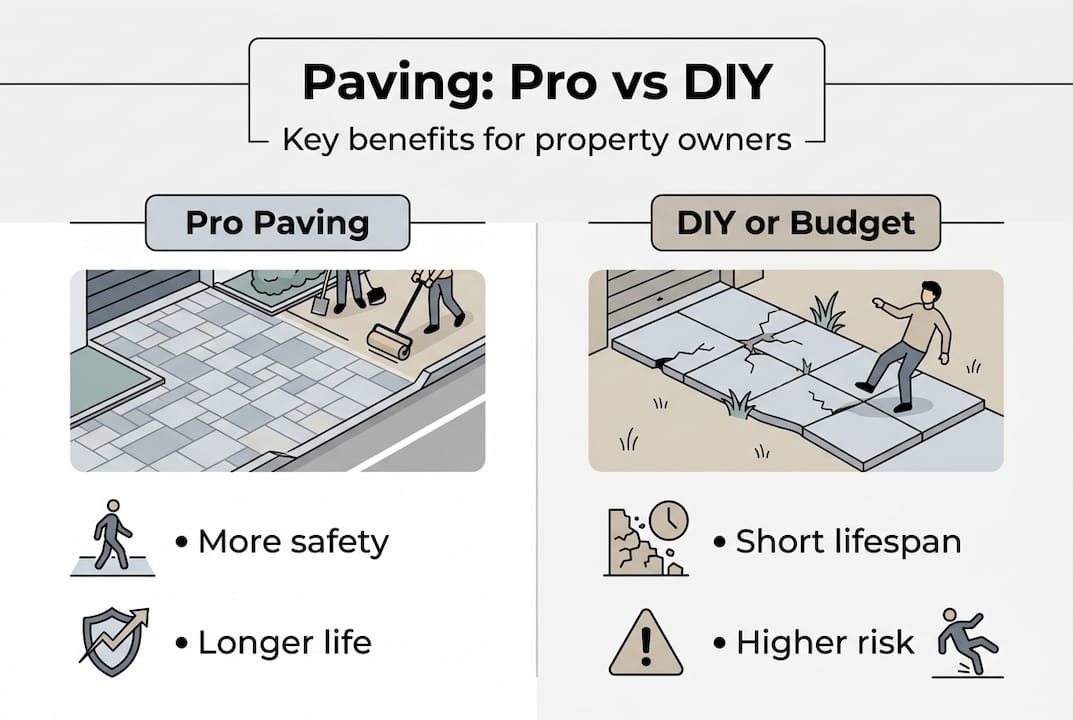 Paving: Pro vs DIY

Key benefits for property owners

Pro Paving

• More safety

• Longer life

DIY or Budget

• Short lifespan

• Higher risk