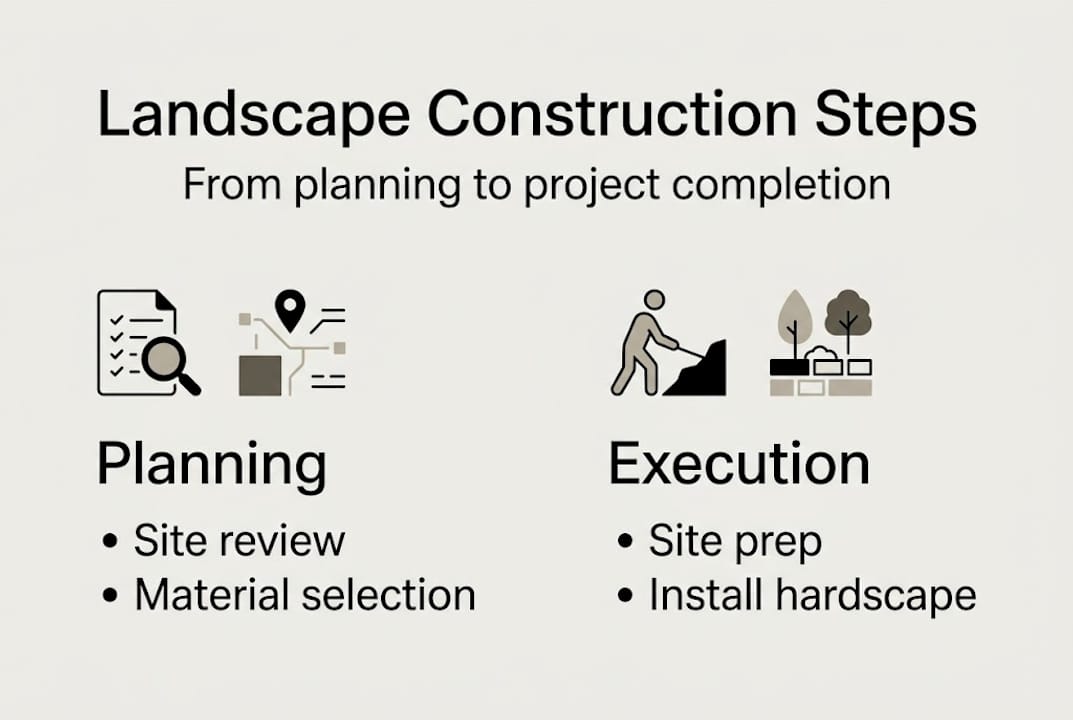 Landscape Construction Steps

From planning to project completion

Planning

• Site review
• Material selection

Execution

• Site prep
• Install hardscape