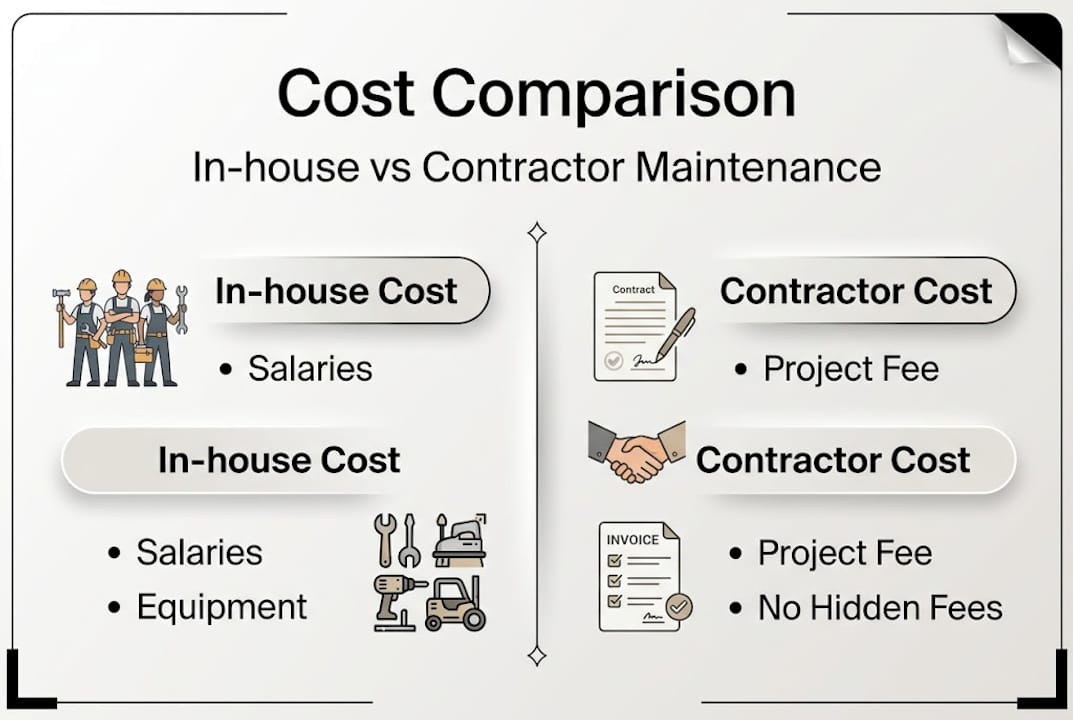 Cost Comparison

In-house vs Contractor Maintenance

In-house Cost

• Salaries

In-house Cost

• Salaries
• Equipment

Contract

Contractor Cost

• Project Fee

Contractor Cost

INVOICE

• Project Fee
• No Hidden Fees