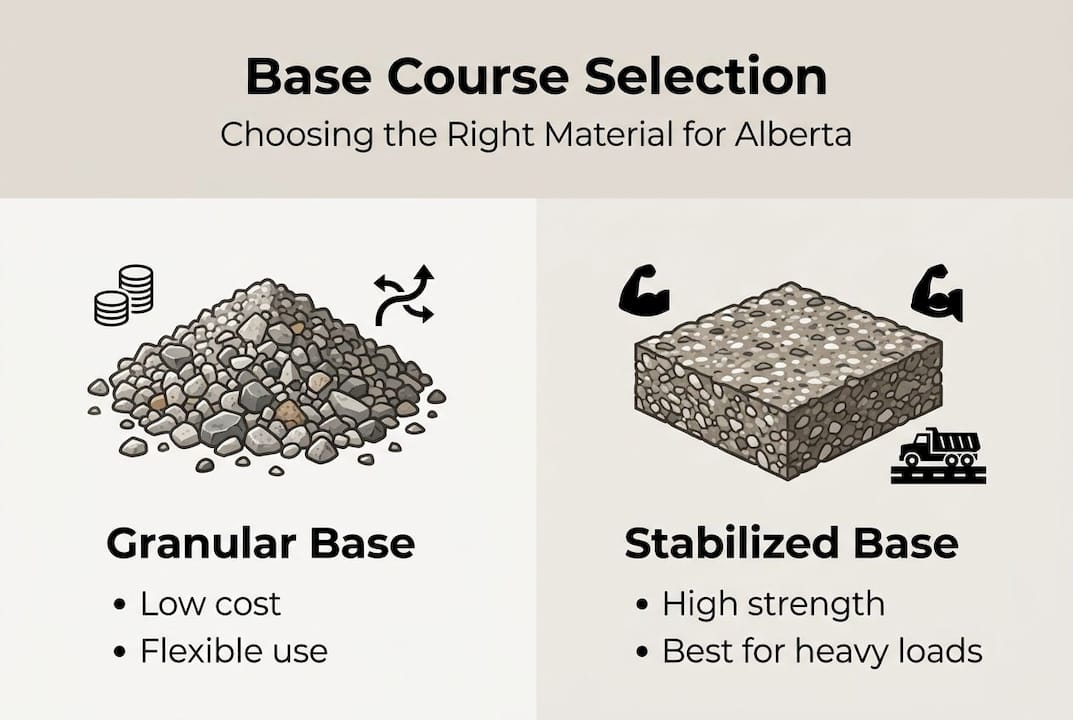 Base Course Selection
Choosing the Right Material for Alberta

Granular Base
• Low cost
• Flexible use

Stabilized Base
• High strength
• Best for heavy loads