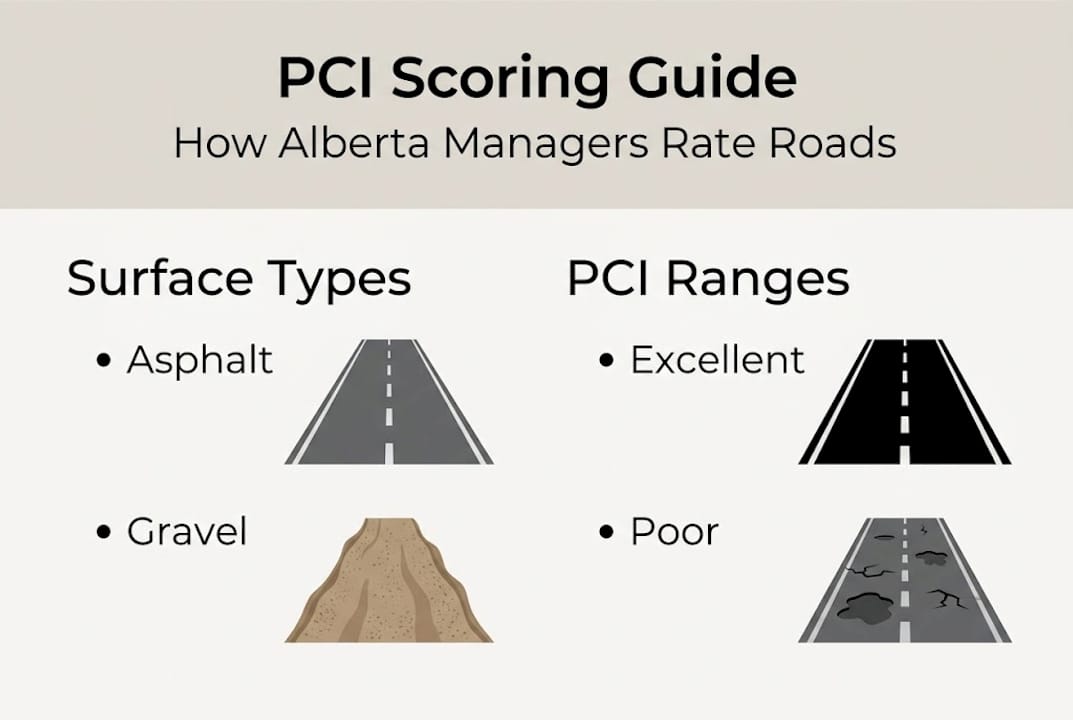 PCI Scoring Guide
How Alberta Managers Rate Roads

Surface Types

• Asphalt

• Gravel

PCI Ranges

• Excellent

• Poor