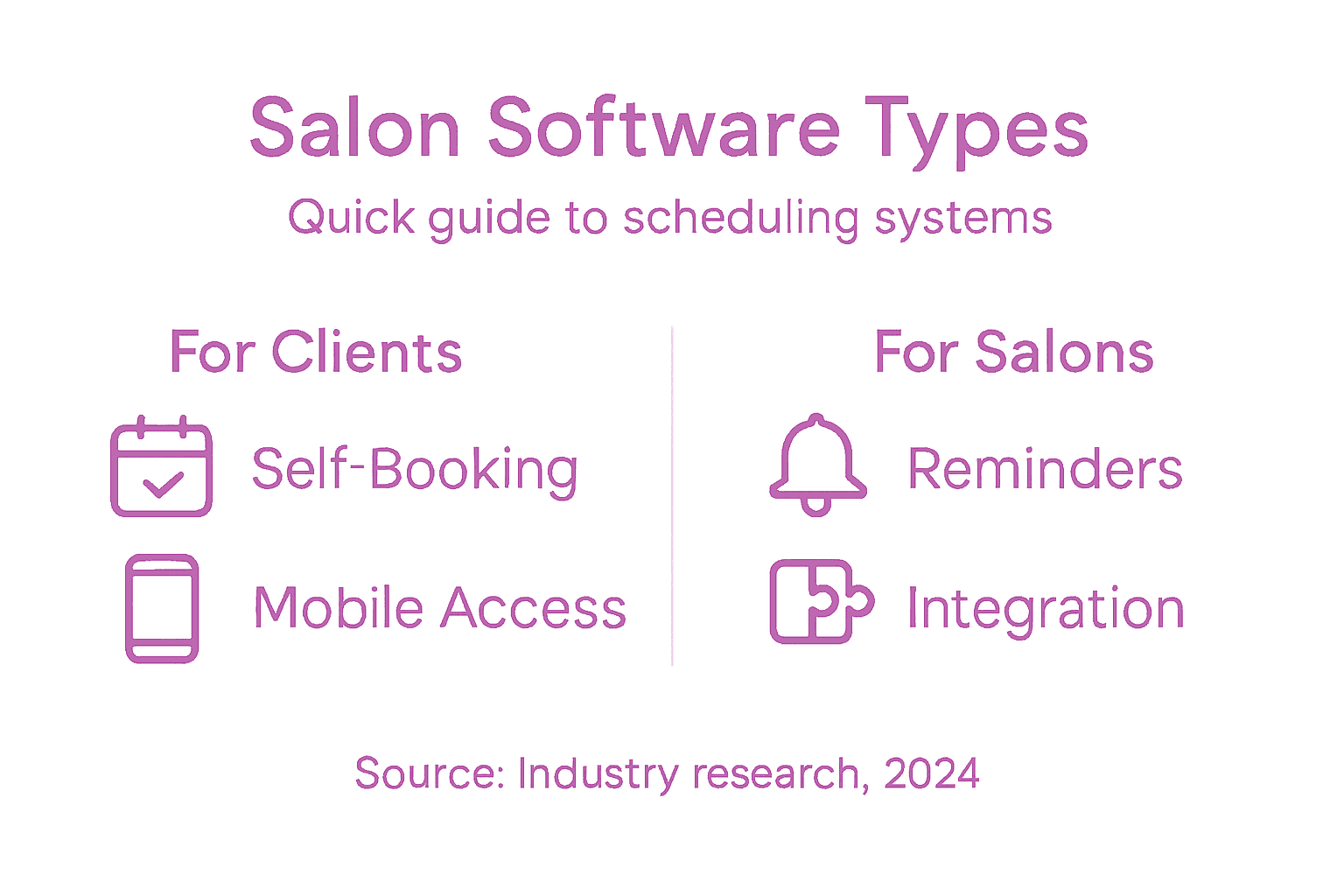 Salon Software Types

Quick guide to scheduling systems

For Clients

Self-Booking

Mobile Access

For Salons

Reminders

Integration

Source: Industry research, 2024