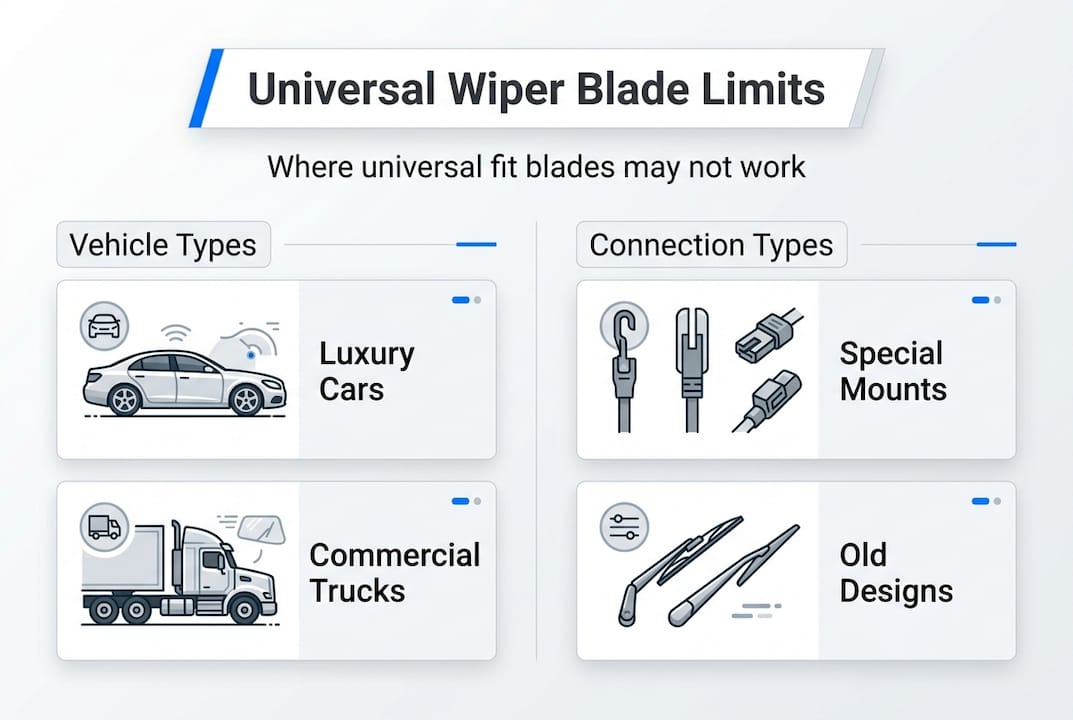 Universal Wiper Blade Limits

Where universal fit blades may not work

Vehicle Types

Luxury Cars

Commercial Trucks

Connection Types

Special Mounts

Old Designs