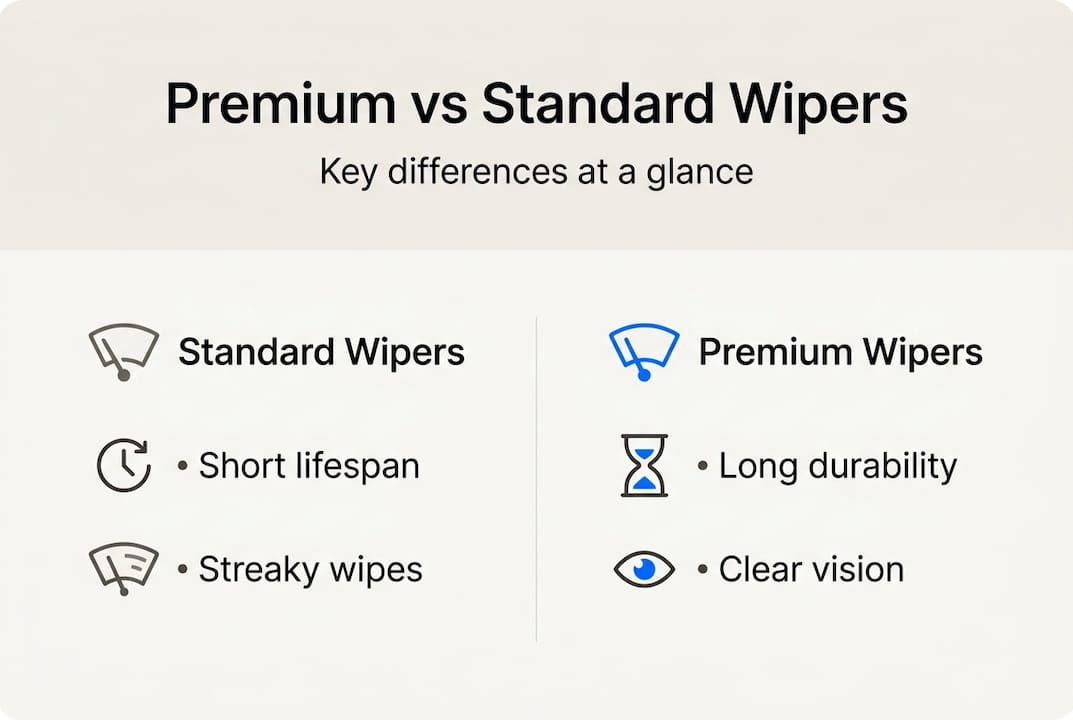 Premium vs Standard Wipers

Key differences at a glance

Standard Wipers

• Short lifespan

• Streaky wipes

Premium Wipers

• Long durability

• Clear vision