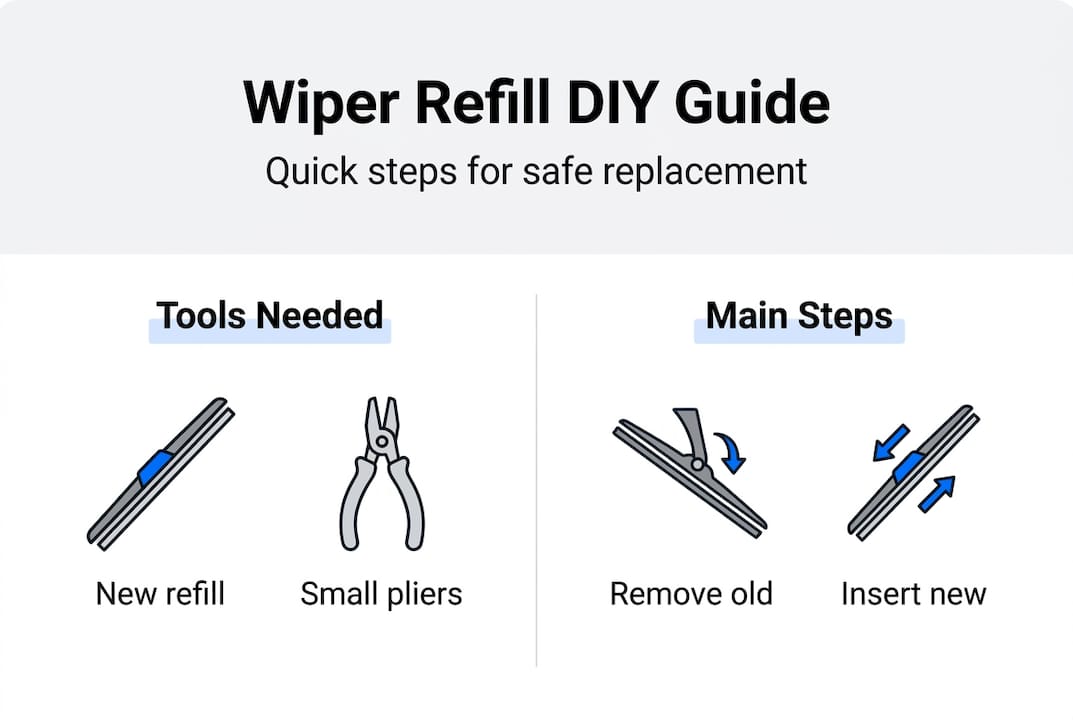 Wiper Refill DIY Guide

Quick steps for safe replacement

Tools Needed

New refill

Small pliers

Main Steps

Remove old

Insert new