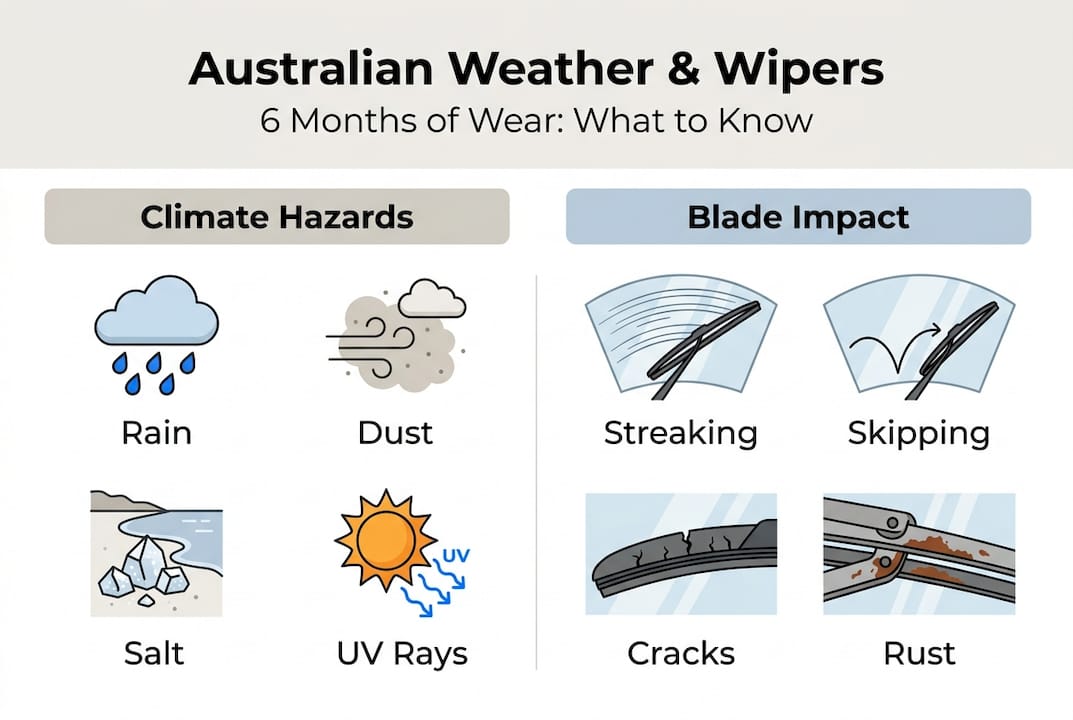 Australian Weather & Wipers
6 Months of Wear: What to Know

Climate Hazards

Rain

Dust

Salt

UV
UV Rays

Blade Impact

Streaking

Skipping

Cracks

Rust