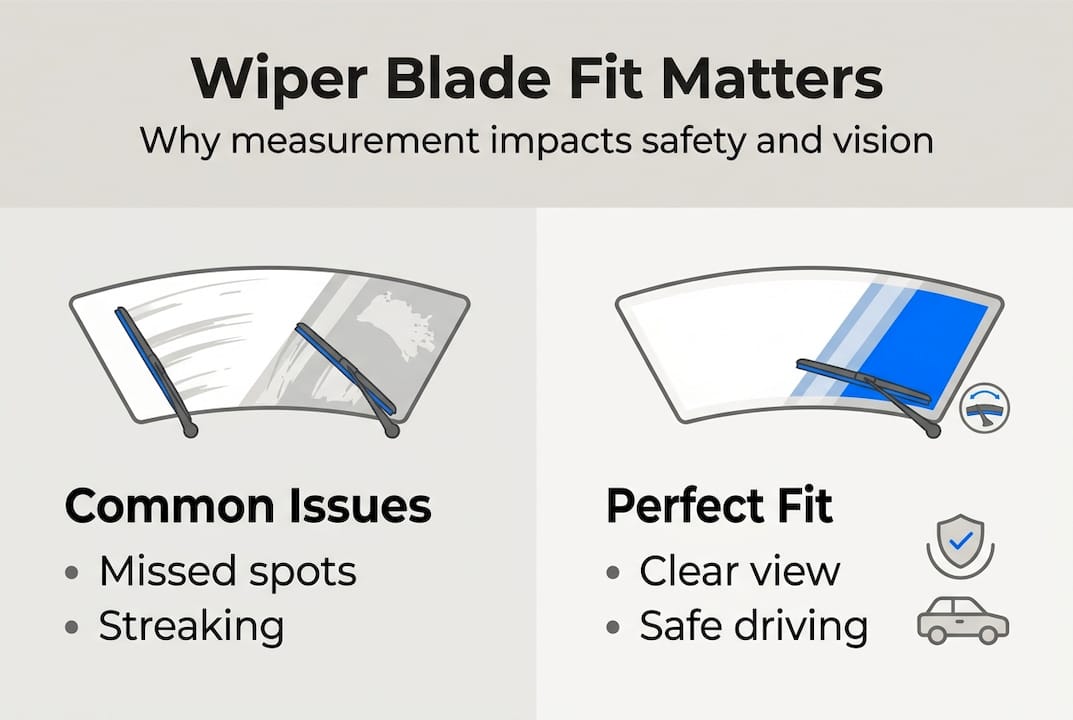 Wiper Blade Fit Matters
Why measurement impacts safety and vision

Common Issues
• Missed spots
• Streaking

Perfect Fit
• Clear view
• Safe driving