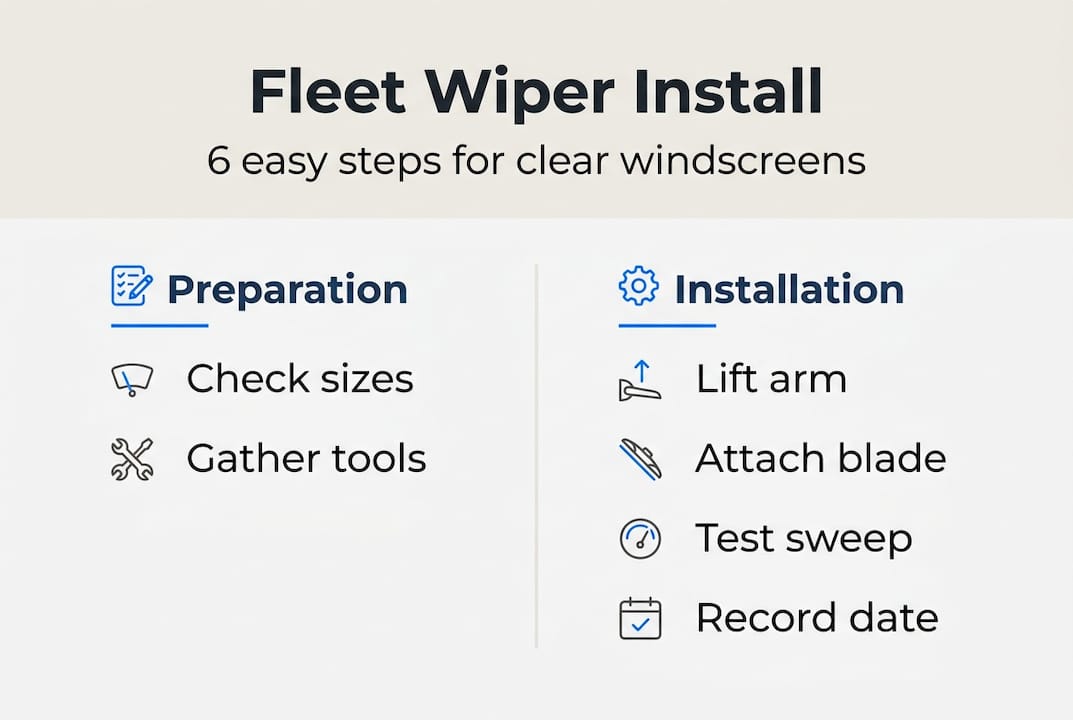 Fleet Wiper Install

6 easy steps for clear windscreens

Preparation

Check sizes

Gather tools

Installation

Lift arm

Attach blade

Test sweep

Record date