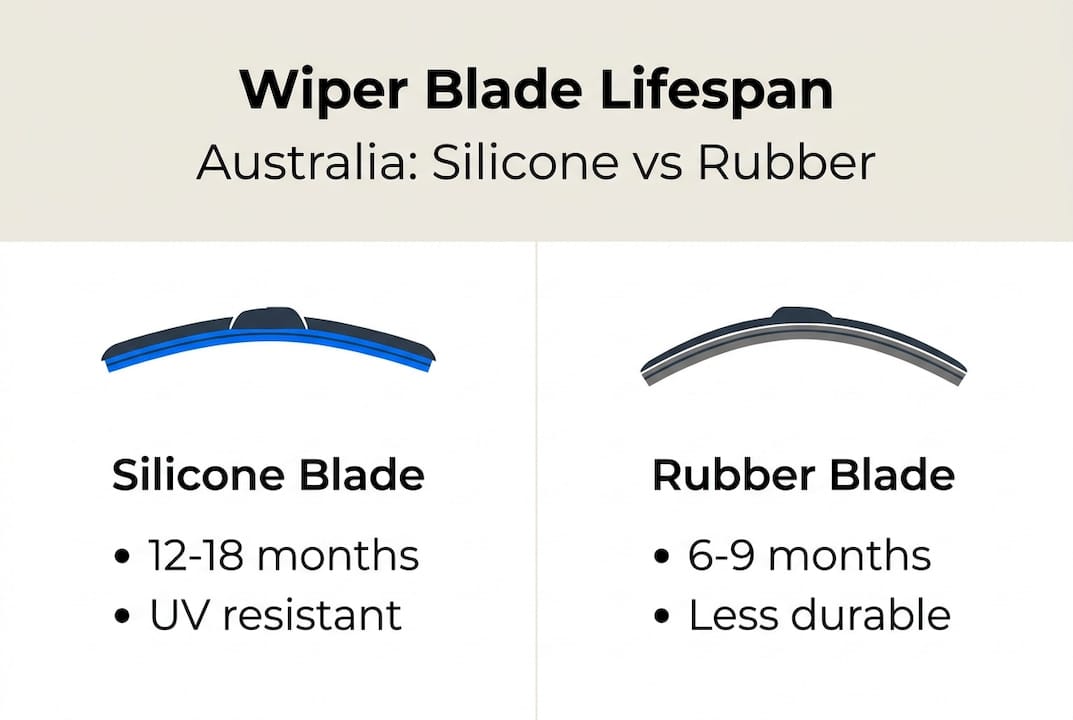 Wiper Blade Lifespan
Australia: Silicone vs Rubber

Silicone Blade
• 12-18 months
• UV resistant

Rubber Blade
• 6-9 months
• Less durable