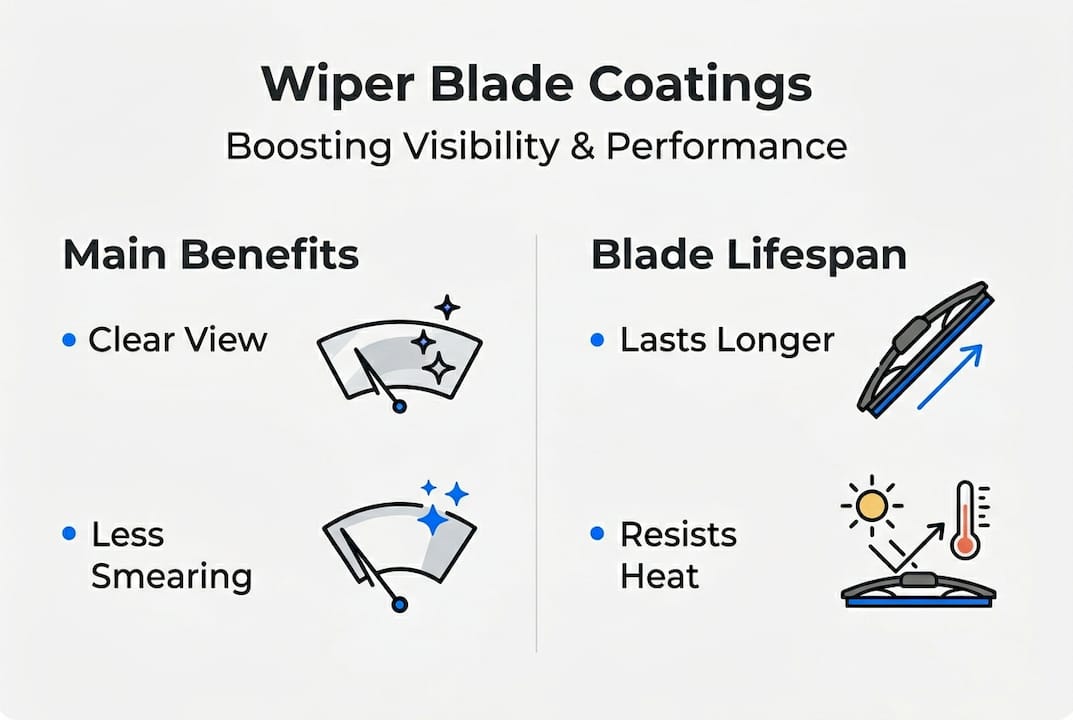 Wiper Blade Coatings
Boosting Visibility & Performance

Main Benefits

• Clear View

• Less Smearing

Blade Lifespan

• Lasts Longer

• Resists Heat