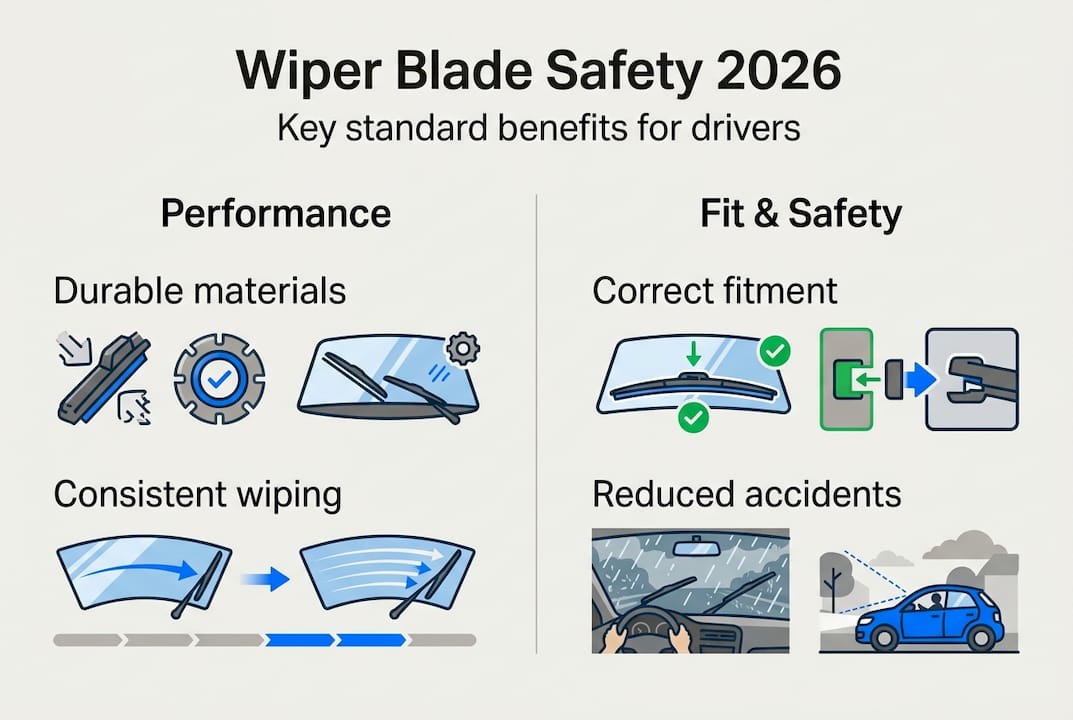 Wiper Blade Safety 2026
Key standard benefits for drivers

Performance

Durable materials

Consistent wiping

Fit & Safety

Correct fitment

Reduced accidents