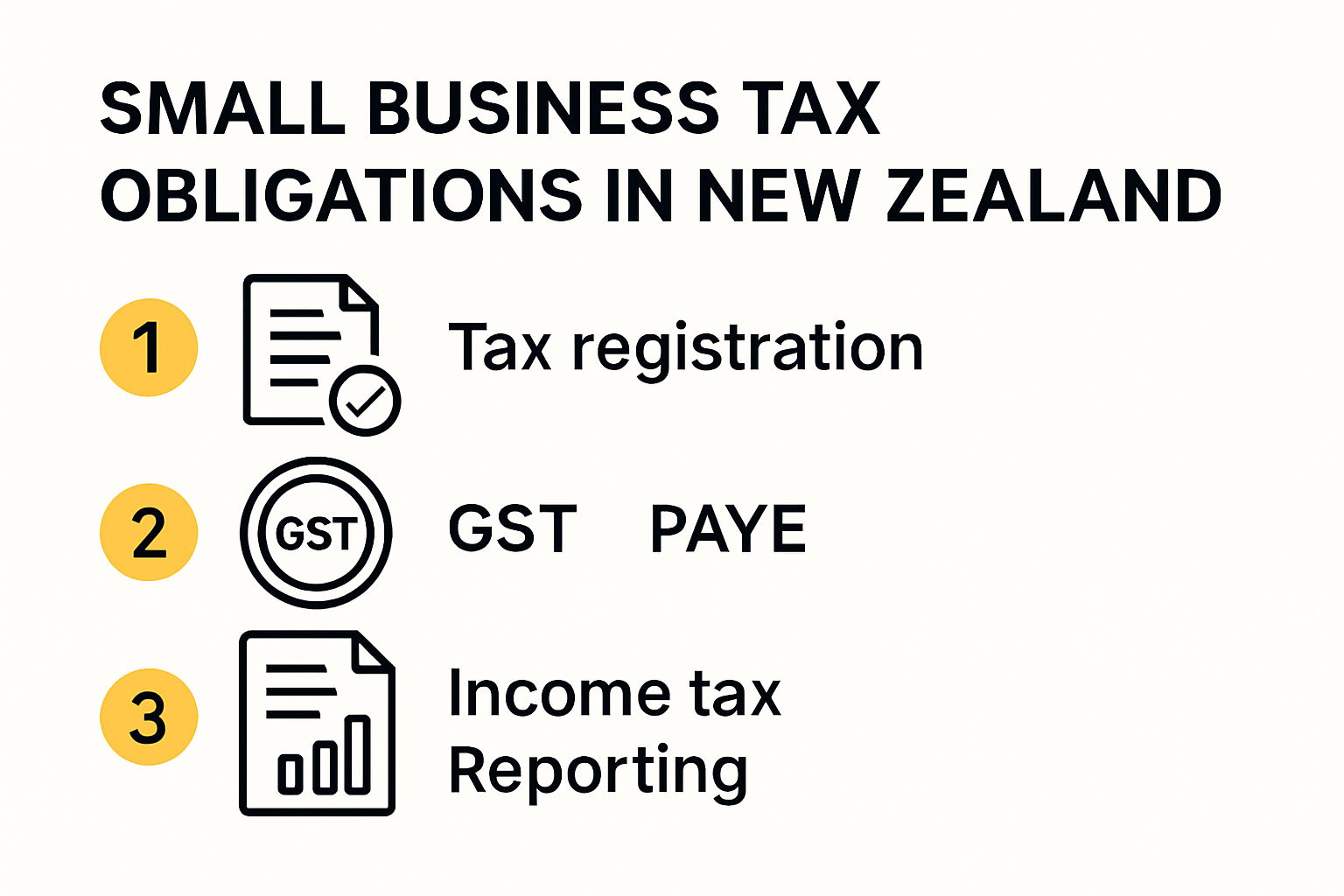 SMALL BUSINESS TAX OBLIGATIONS IN NEW ZEALAND

1 Tax registration

2 GST GST PAYE

3 Income tax
Reporting