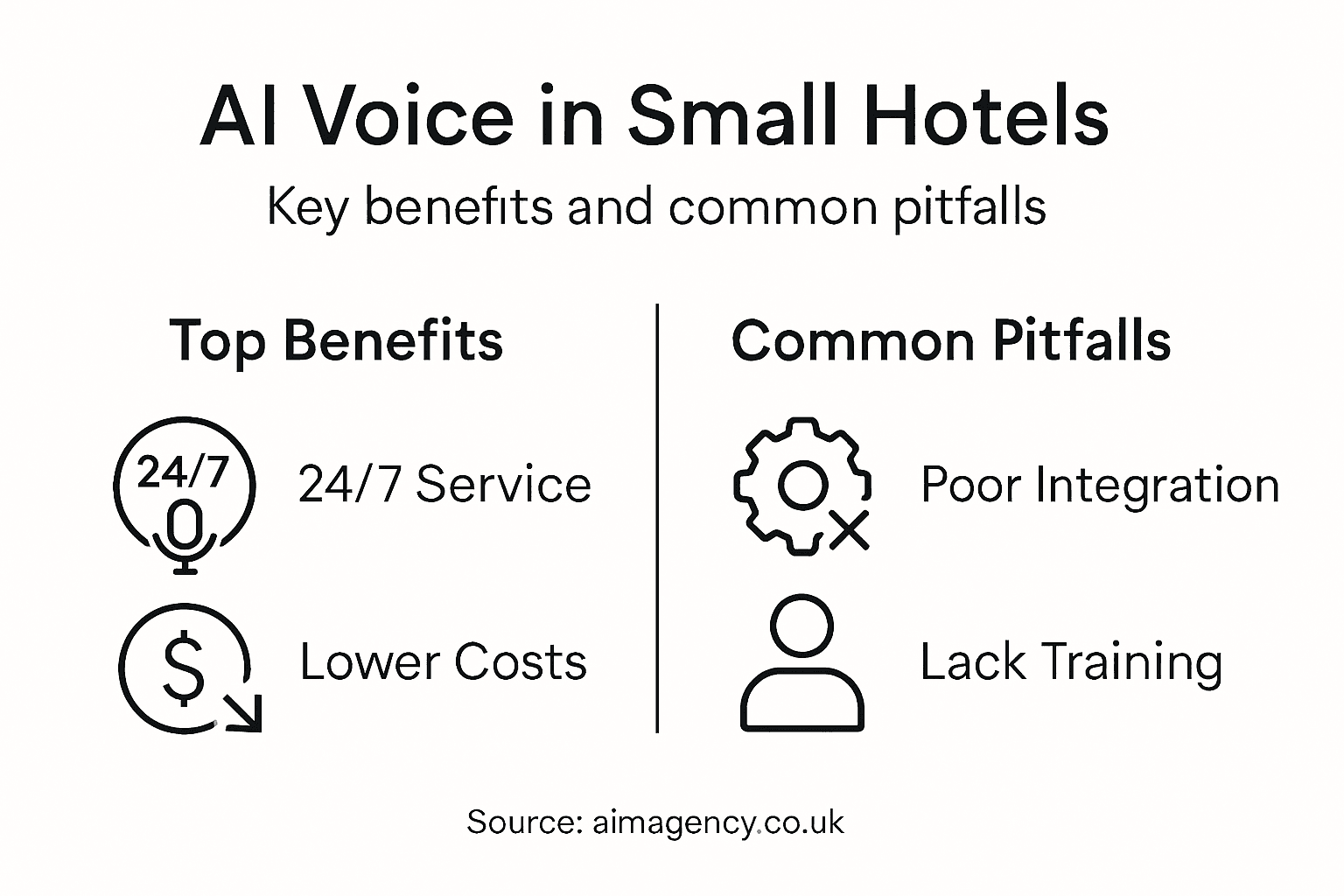 AI Voice in Small Hotels

Key benefits and common pitfalls

Top Benefits

24/7

24/7 Service

$

Lower Costs

Common Pitfalls

Poor Integration

Lack Training

Source: aimagency.co.uk