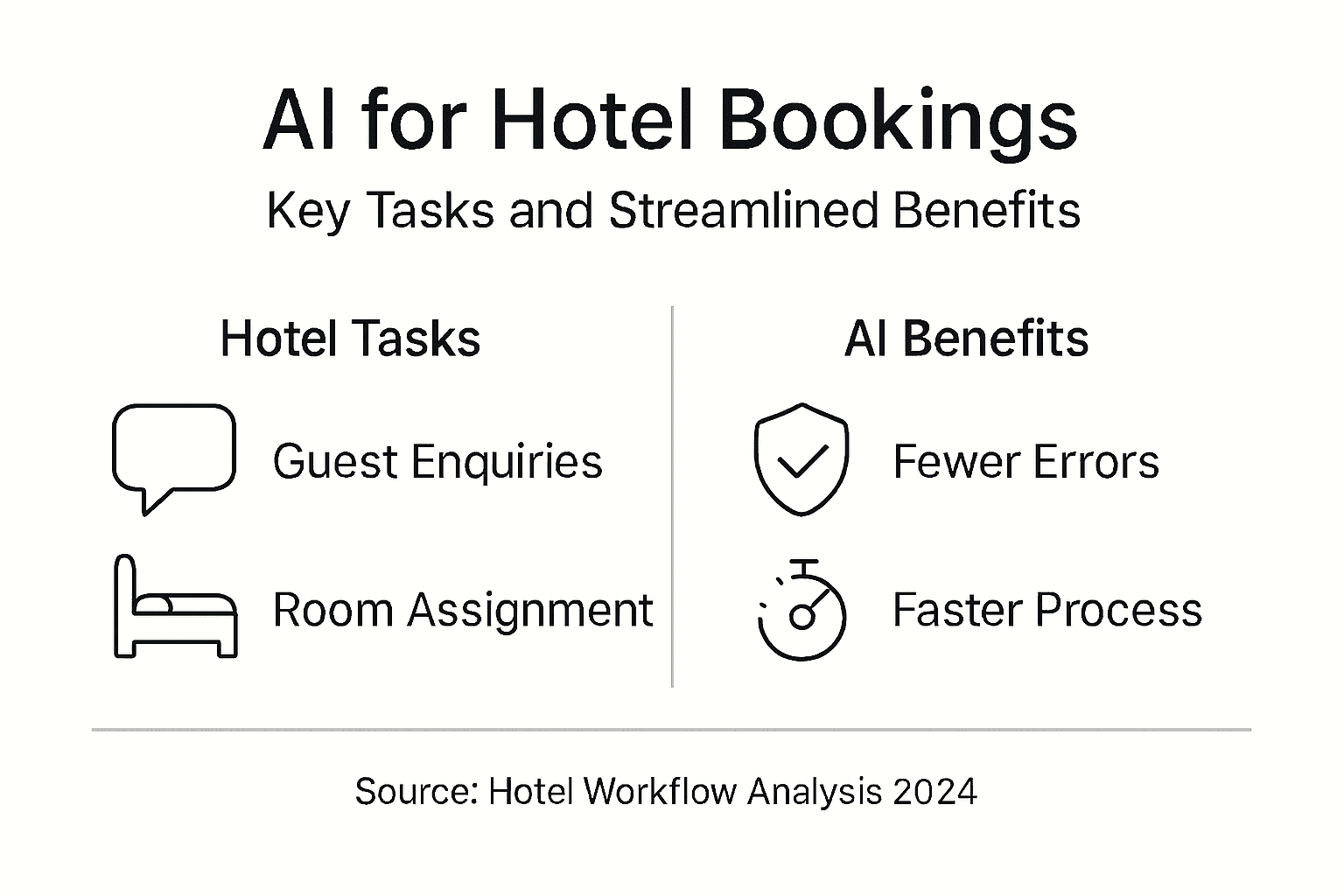 AI for Hotel Bookings

Key Tasks and Streamlined Benefits

Hotel Tasks

Guest Enquiries

Room Assignment

AI Benefits

Fewer Errors

Faster Process

Source: Hotel Workflow Analysis 2024