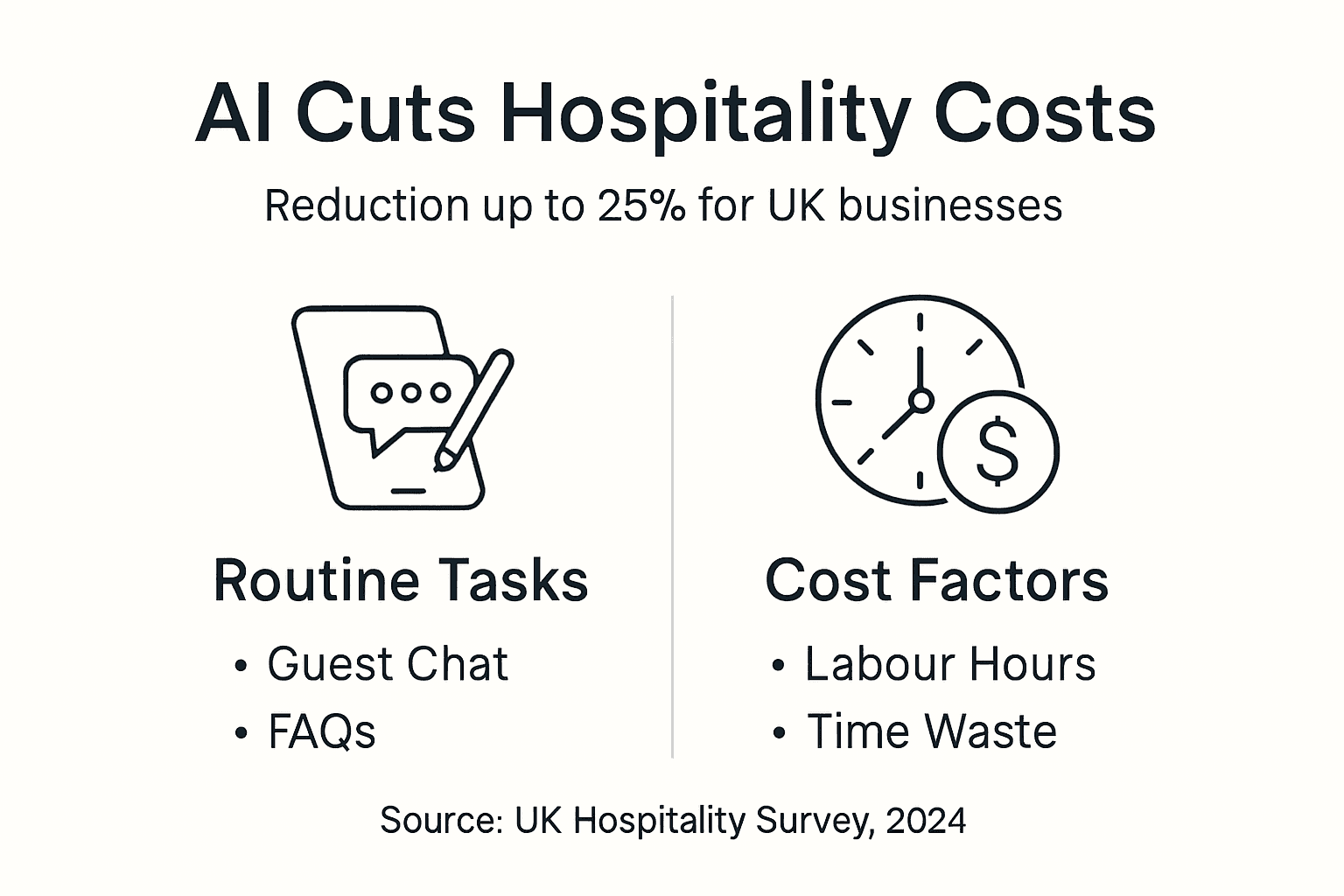 AI Cuts Hospitality Costs

Reduction up to 25% for UK businesses

$

Routine Tasks

• Guest Chat
• FAQs

Cost Factors

• Labour Hours
• Time Waste

Source: UK Hospitality Survey, 2024