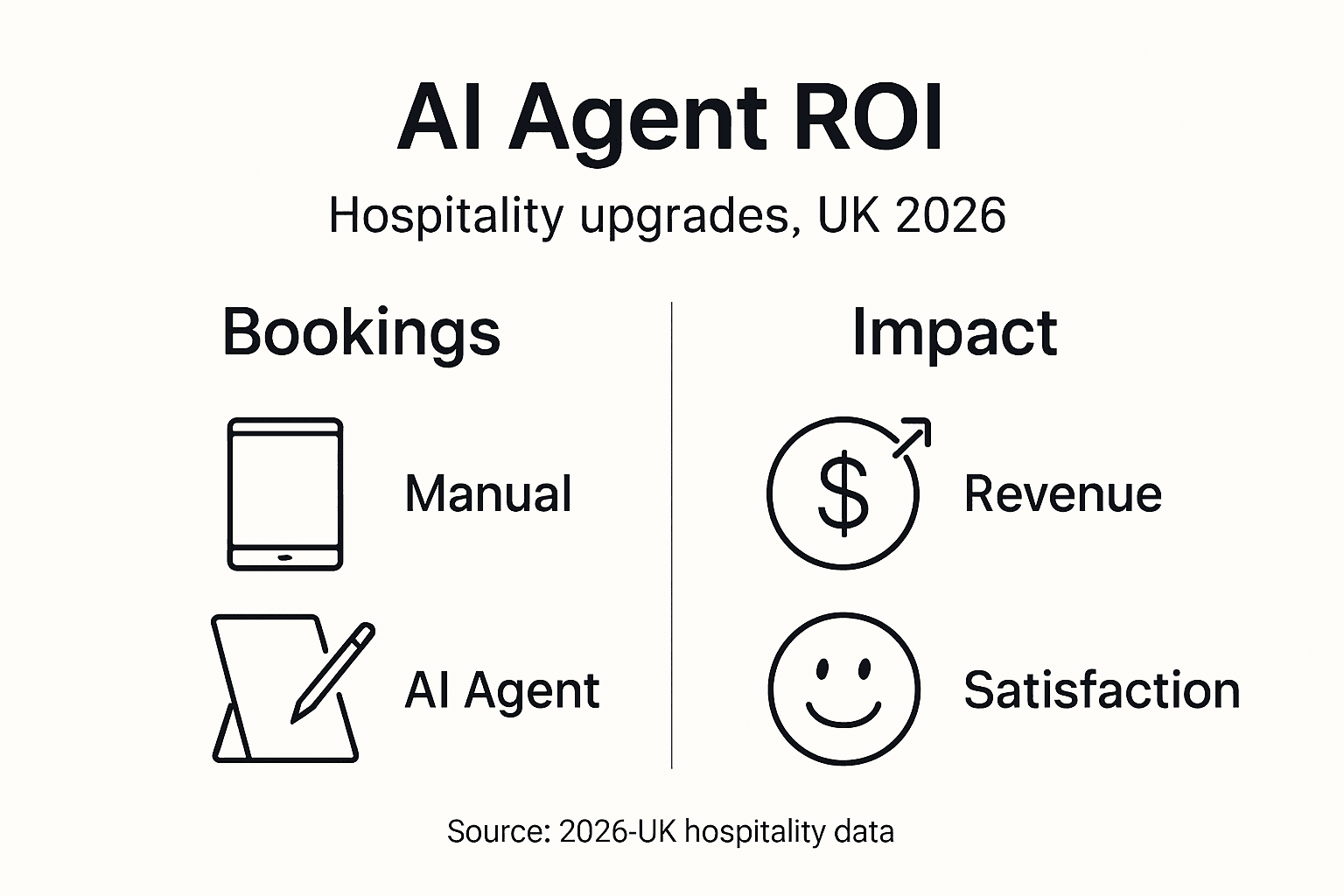 AI Agent ROI

Hospitality upgrades, UK 2026

Bookings

Manual

AI Agent

Impact

$

Revenue

Satisfaction

Source: 2026-UK hospitality data