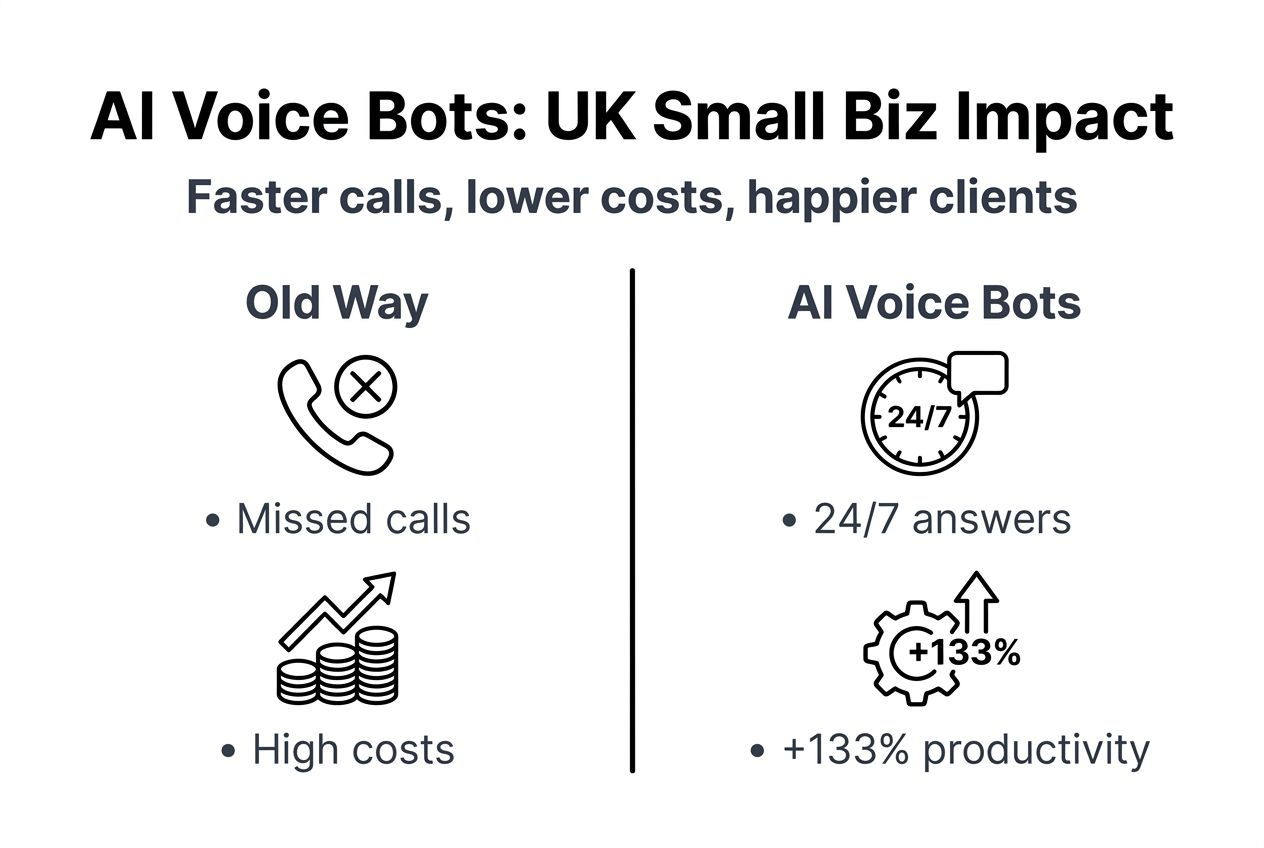 AI Voice Bots: UK Small Biz Impact

Faster calls, lower costs, happier clients

Old Way

• Missed calls

• High costs

AI Voice Bots

24/7

• 24/7 answers

+133%

• +133% productivity