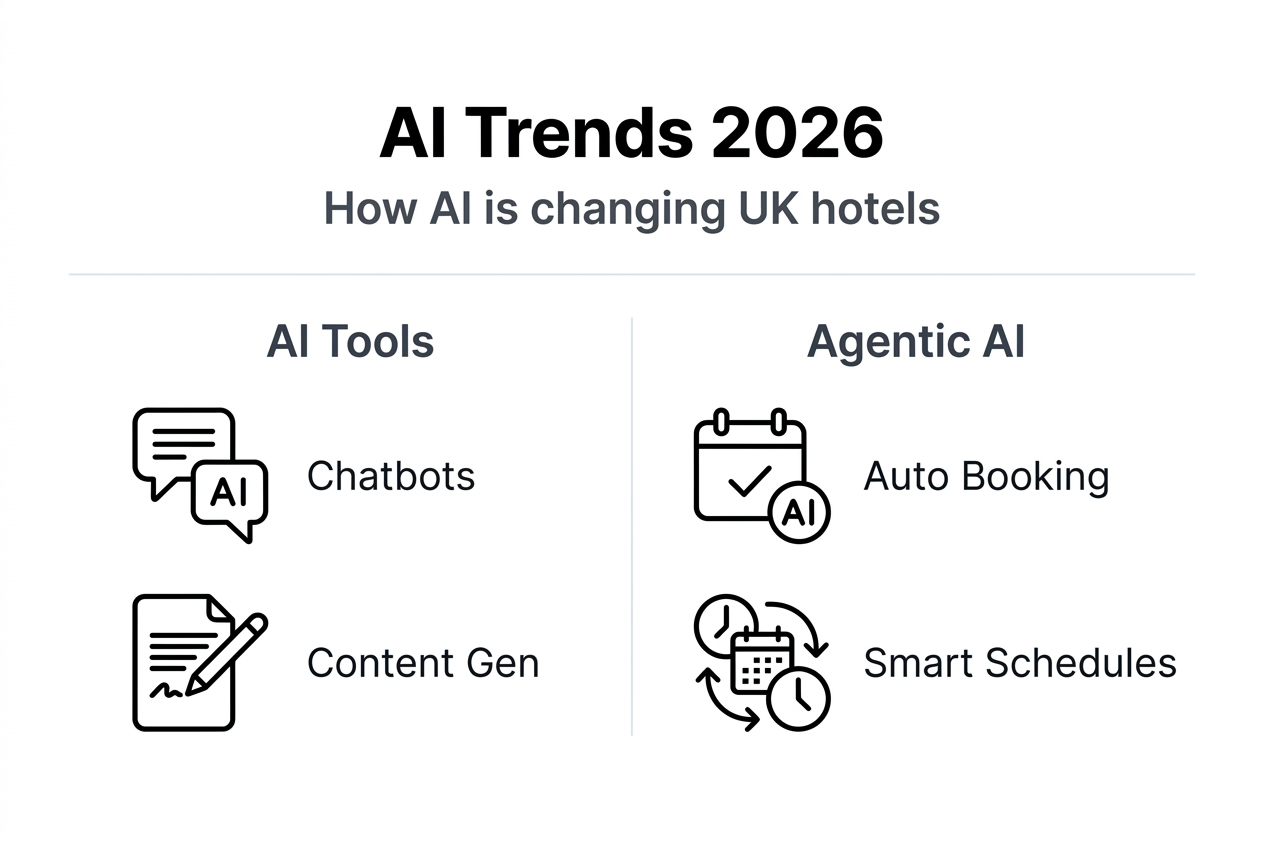 AI Trends 2026

How AI is changing UK hotels

AI Tools

AI

Chatbots

Content Gen

Agentic AI

AI

Auto Booking

Smart Schedules