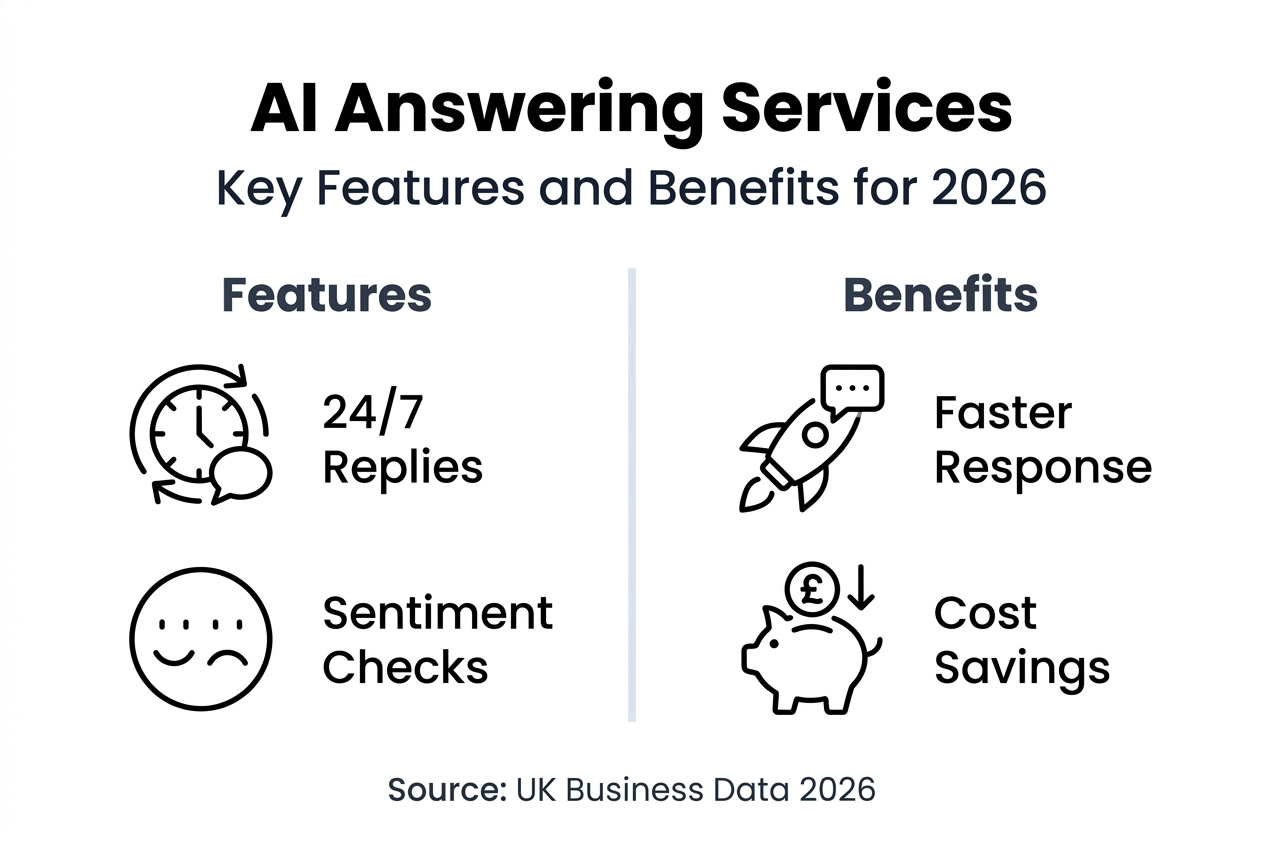 AI Answering Services

Key Features and Benefits for 2026

Features

24/7 Replies

Sentiment Checks

Benefits

Faster Response

£

Cost Savings

Source: UK Business Data 2026