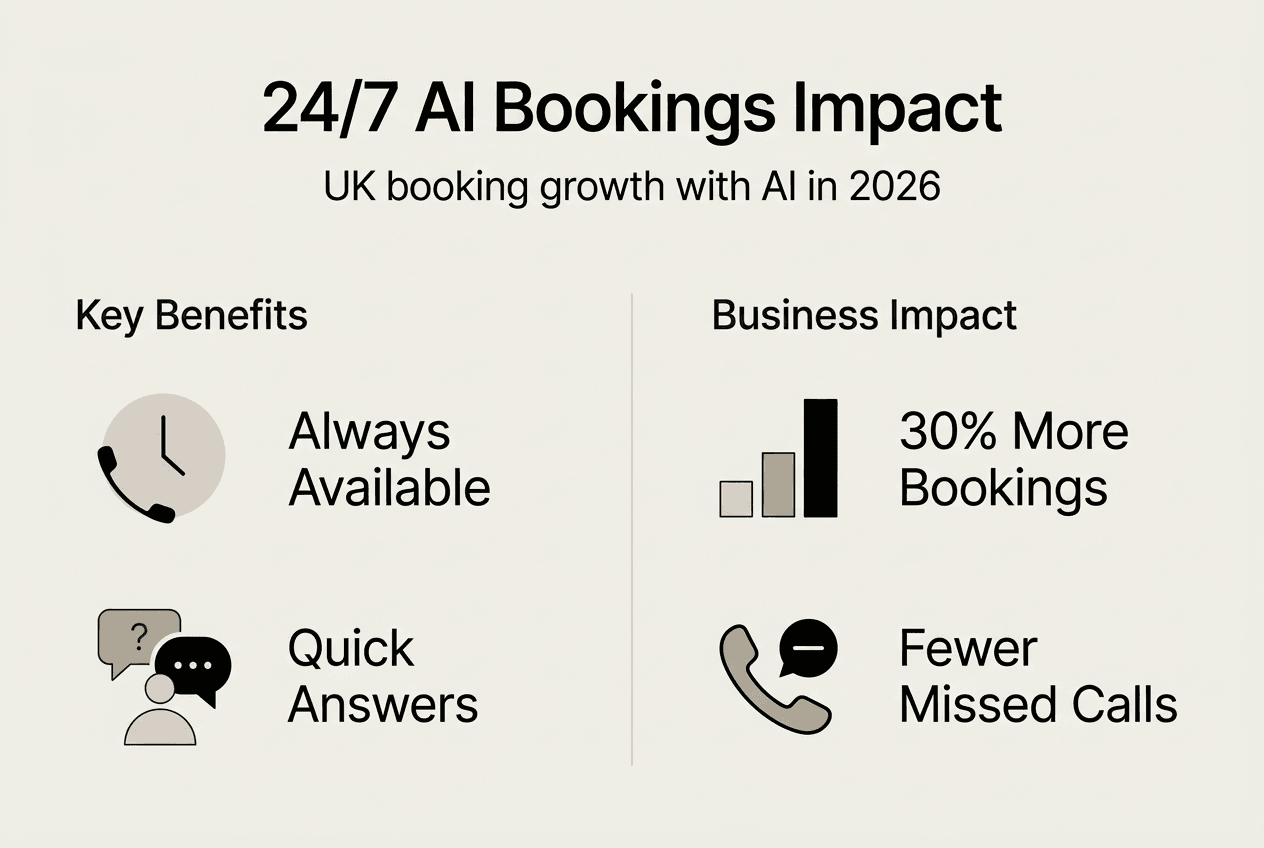 24/7 AI Bookings Impact

UK booking growth with AI in 2026

Key Benefits

Always Available

?

Quick Answers

Business Impact

30% More Bookings

Fewer Missed Calls