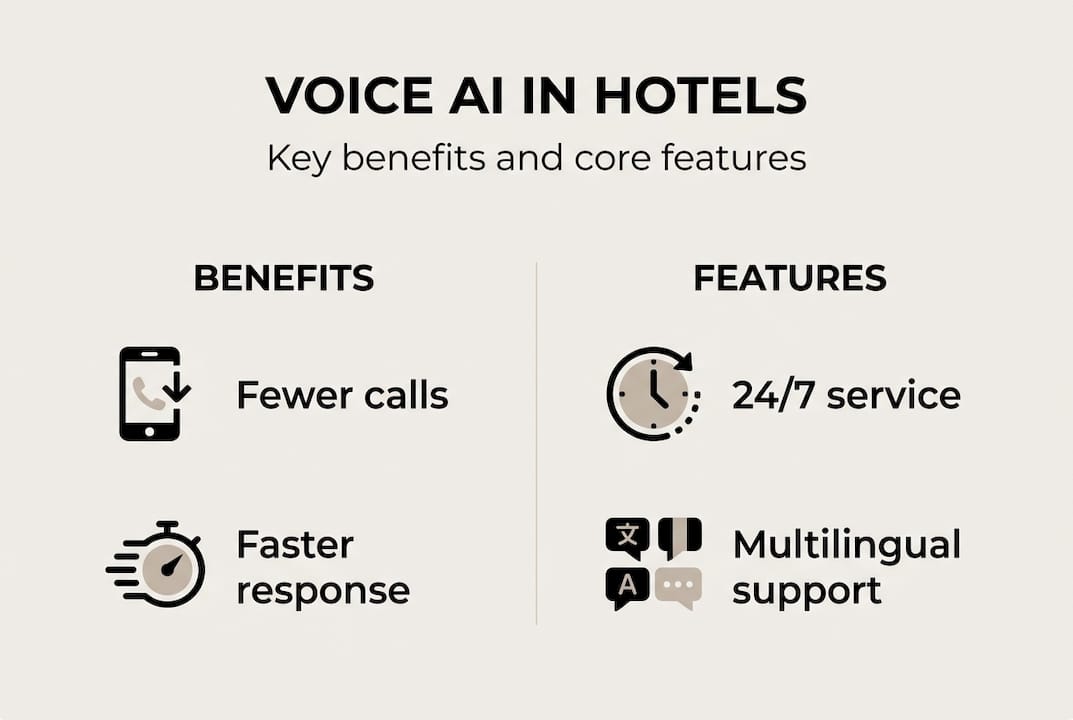 VOICE AI IN HOTELS
Key benefits and core features

BENEFITS

Fewer calls

Faster response

FEATURES

24/7 service

文 A

Multilingual support