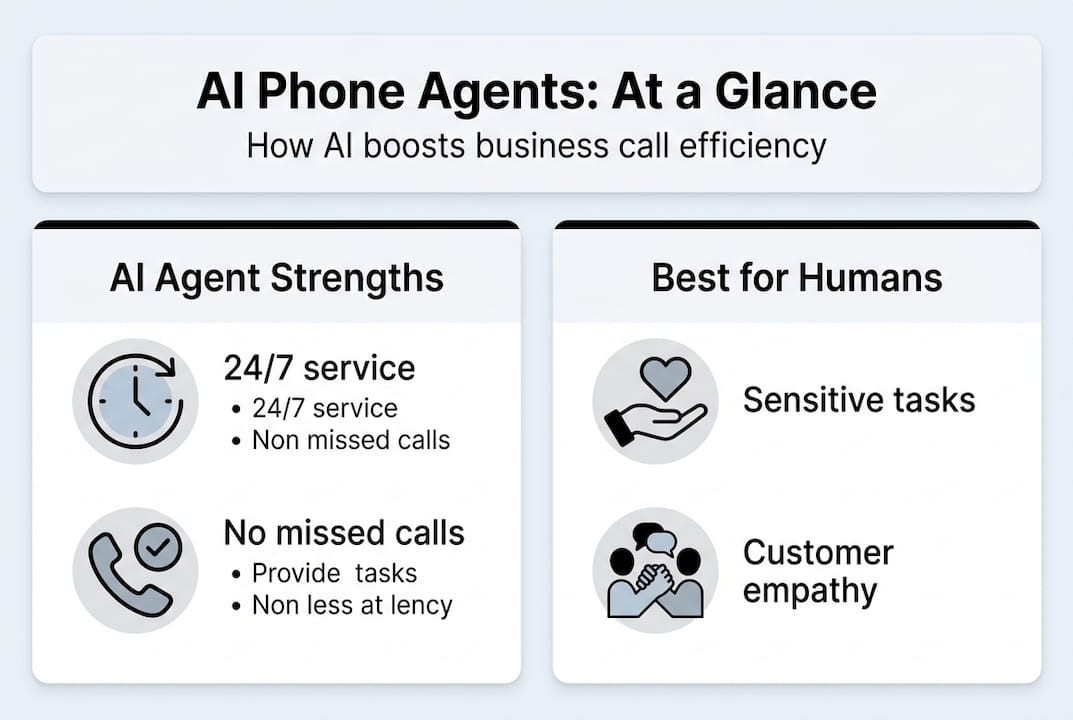 AI Phone Agents: At a Glance
How AI boosts business call efficiency

AI Agent Strengths

24/7 service
• 24/7 service
• Non missed calls

No missed calls
• Provide tasks
• Non less at lency

Best for Humans

Sensitive tasks

Customer empathy