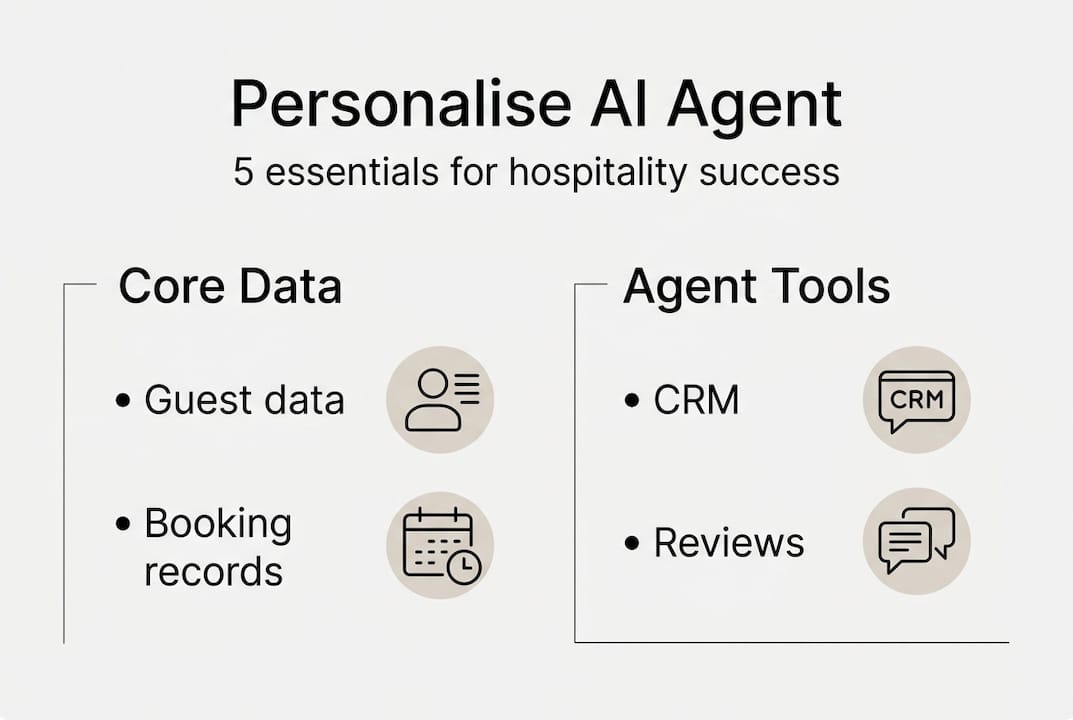 Personalise AI Agent

5 essentials for hospitality success

Core Data

• Guest data

• Booking records

Agent Tools

• CRM

CRM

• Reviews