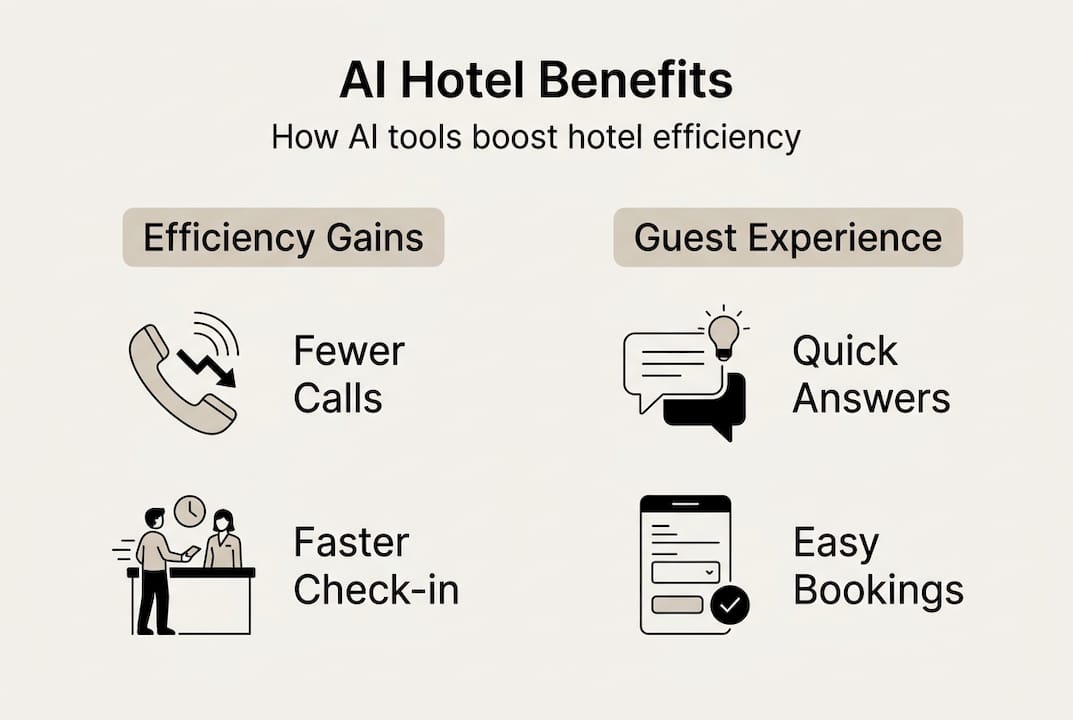 AI Hotel Benefits

How AI tools boost hotel efficiency

Efficiency Gains

Fewer Calls

Faster Check-in

Guest Experience

Quick Answers

Easy Bookings