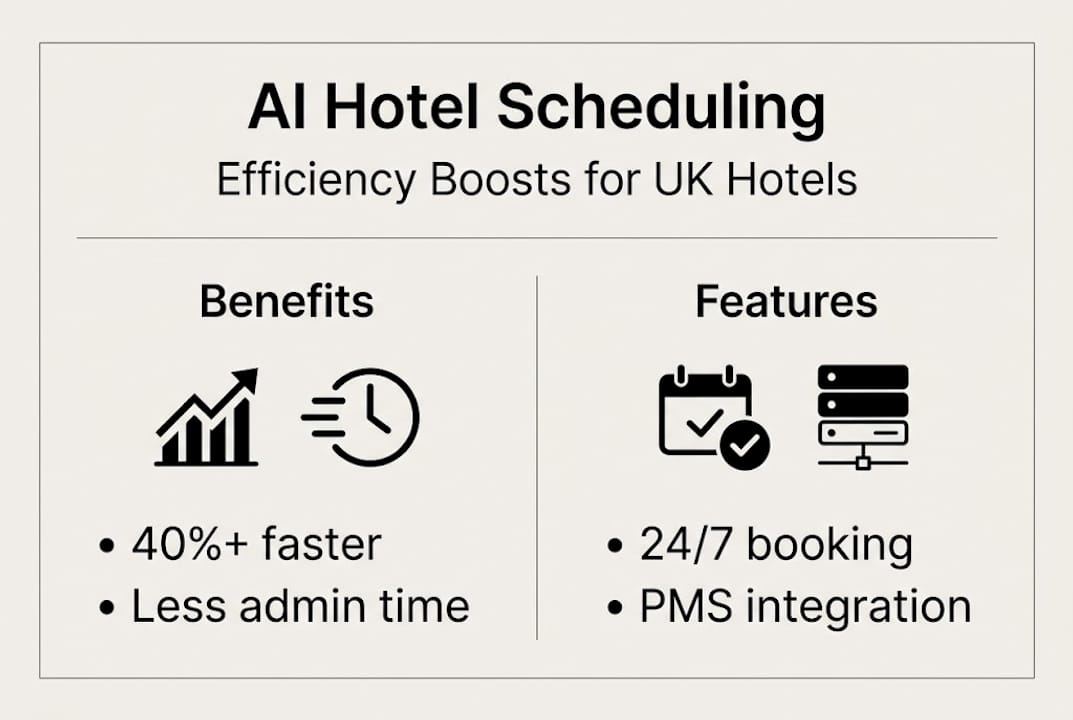 AI Hotel Scheduling

Efficiency Boosts for UK Hotels

Benefits

• 40%+ faster
• Less admin time

Features

• 24/7 booking
• PMS integration