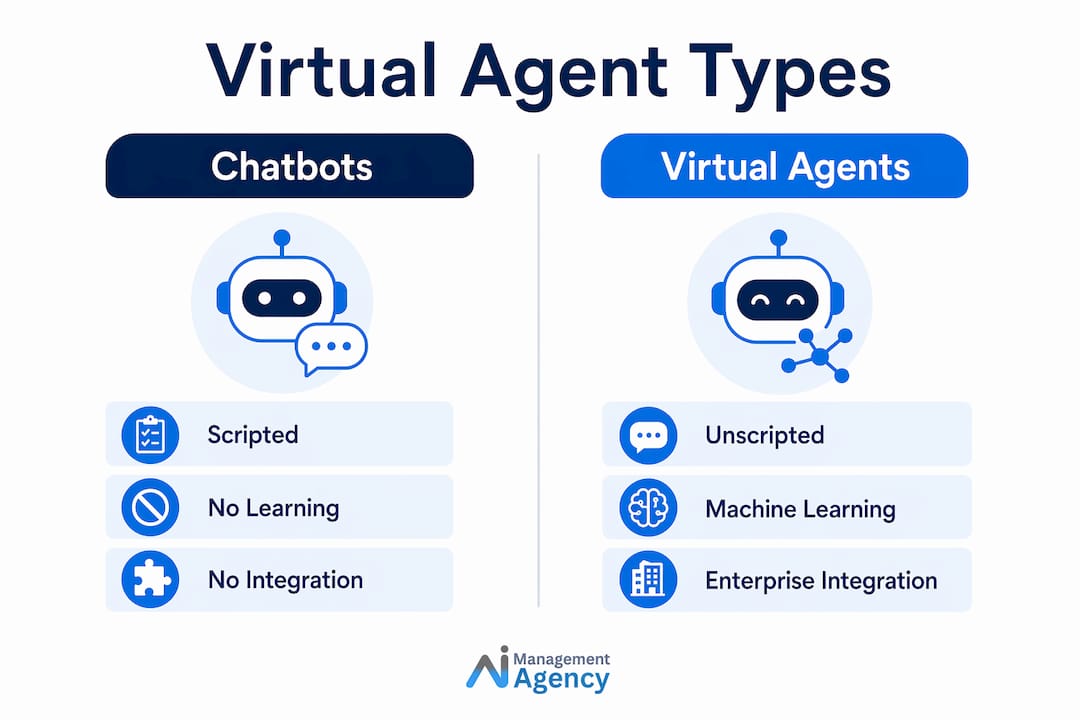 Virtual Agent Types

Chatbots

Scripted

No Learning

No Integration

Virtual Agents

Unscripted

Machine Learning

Enterprise Integration

AI Management Agency