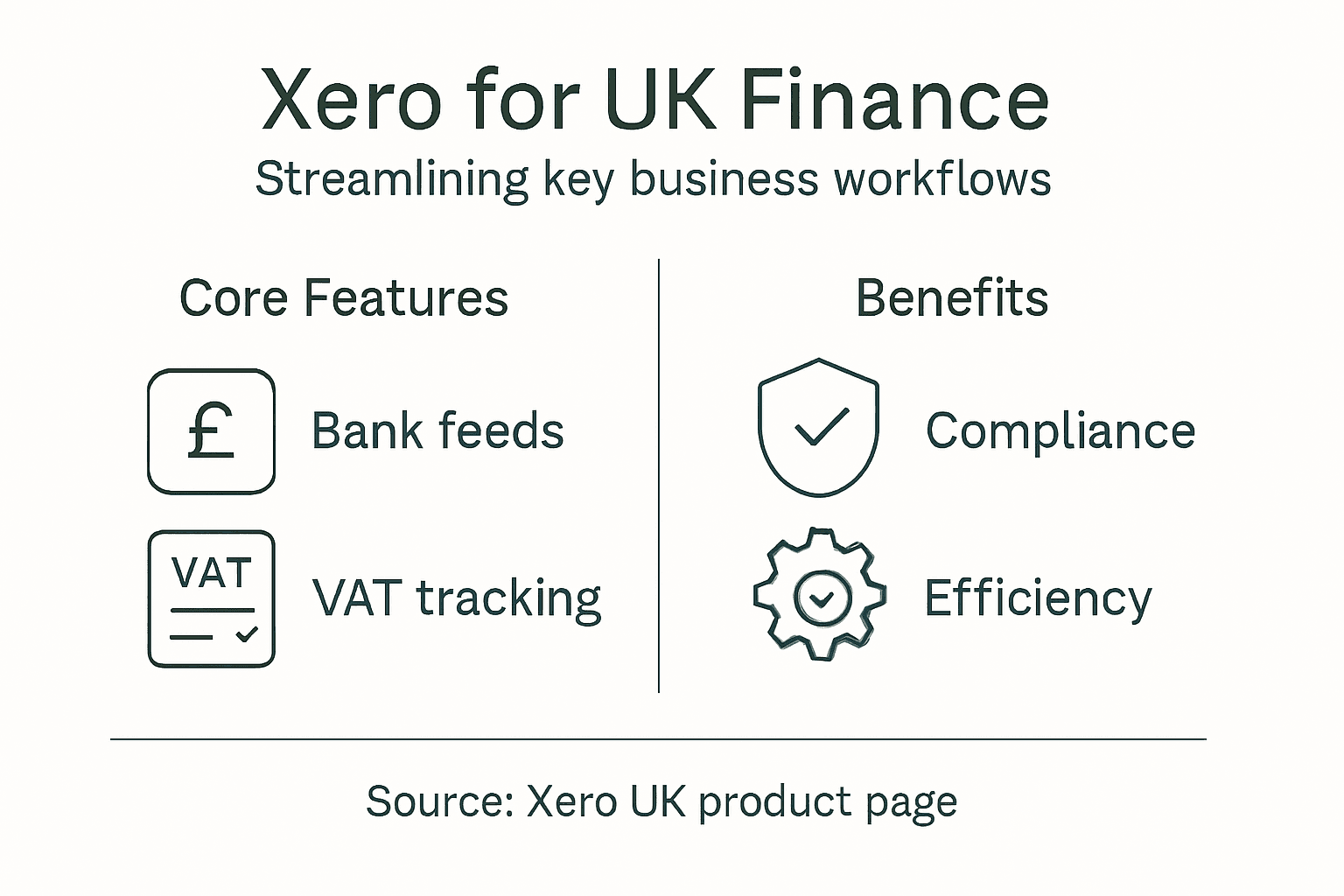 Xero for UK Finance

Streamlining key business workflows

Core Features

£ Bank feeds

VAT

VAT tracking

Benefits

Compliance

Efficiency

Source: Xero UK product page