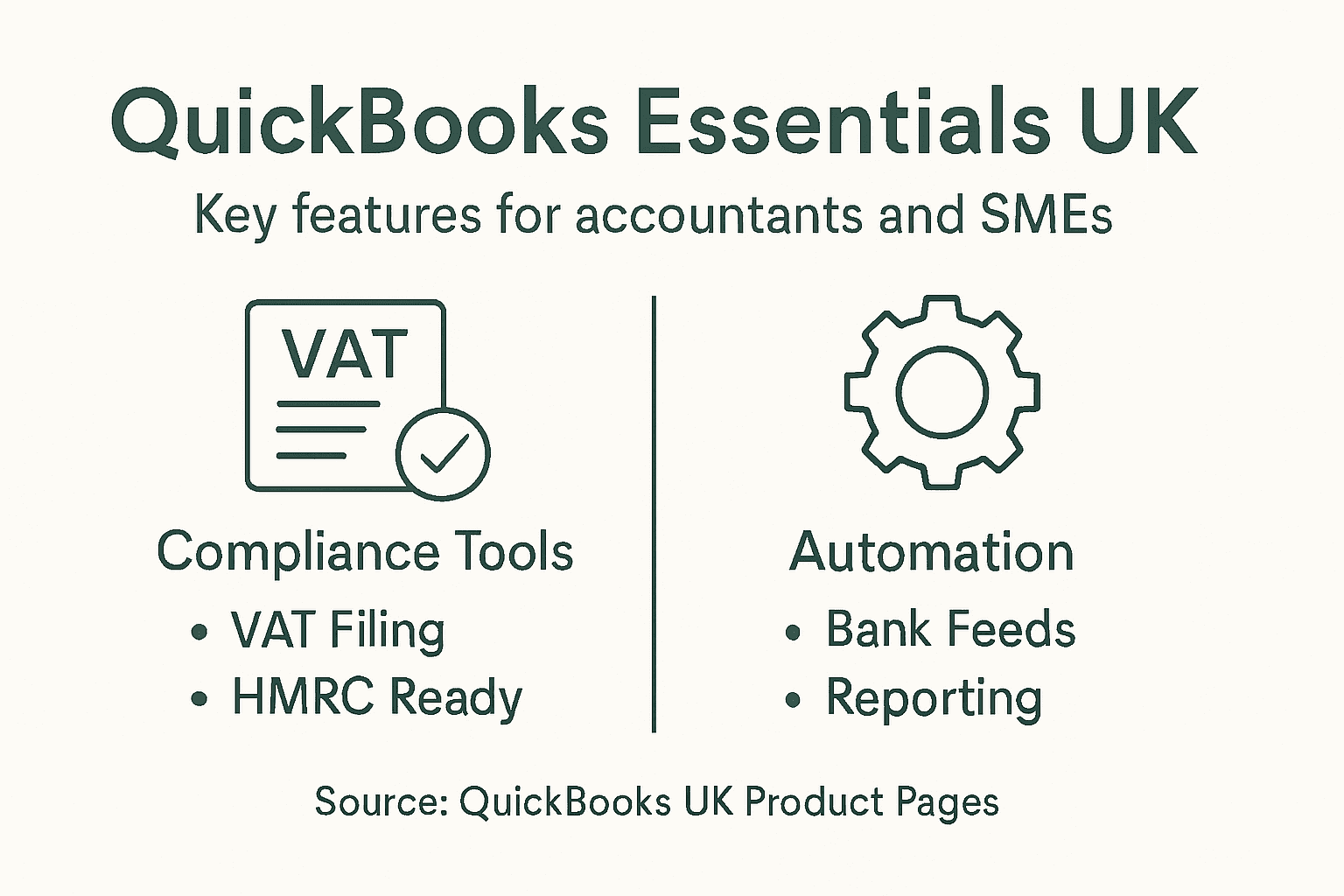 QuickBooks Essentials UK

Key features for accountants and SMEs

VAT

Compliance Tools

• VAT Filing
• HMRC Ready

Automation

• Bank Feeds
• Reporting

Source: QuickBooks UK Product Pages