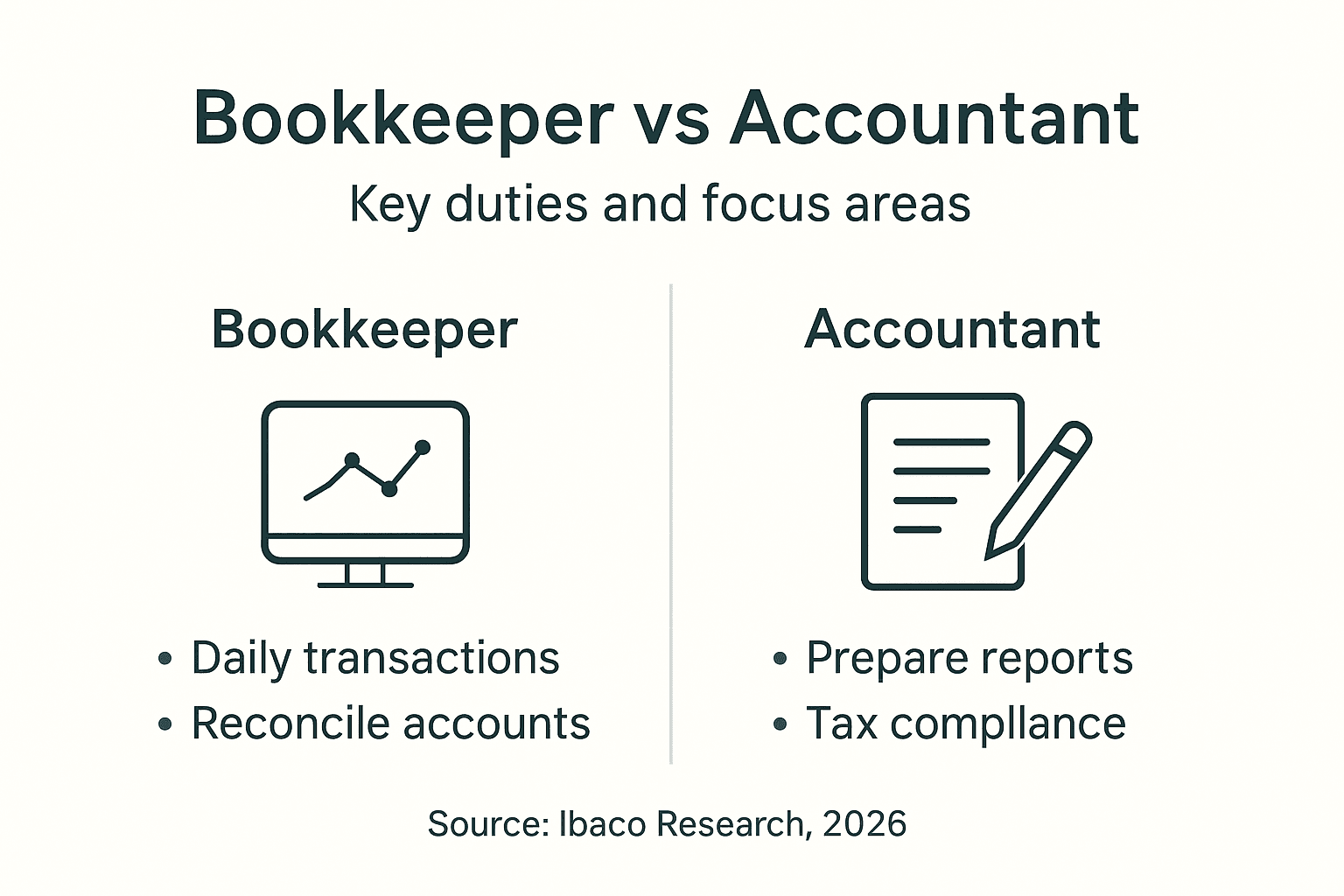 Bookkeeper vs Accountant

Key duties and focus areas

Bookkeeper

• Daily transactions
• Reconcile accounts

Accountant

• Prepare reports
• Tax compllance

Source: Ibaco Research, 2026