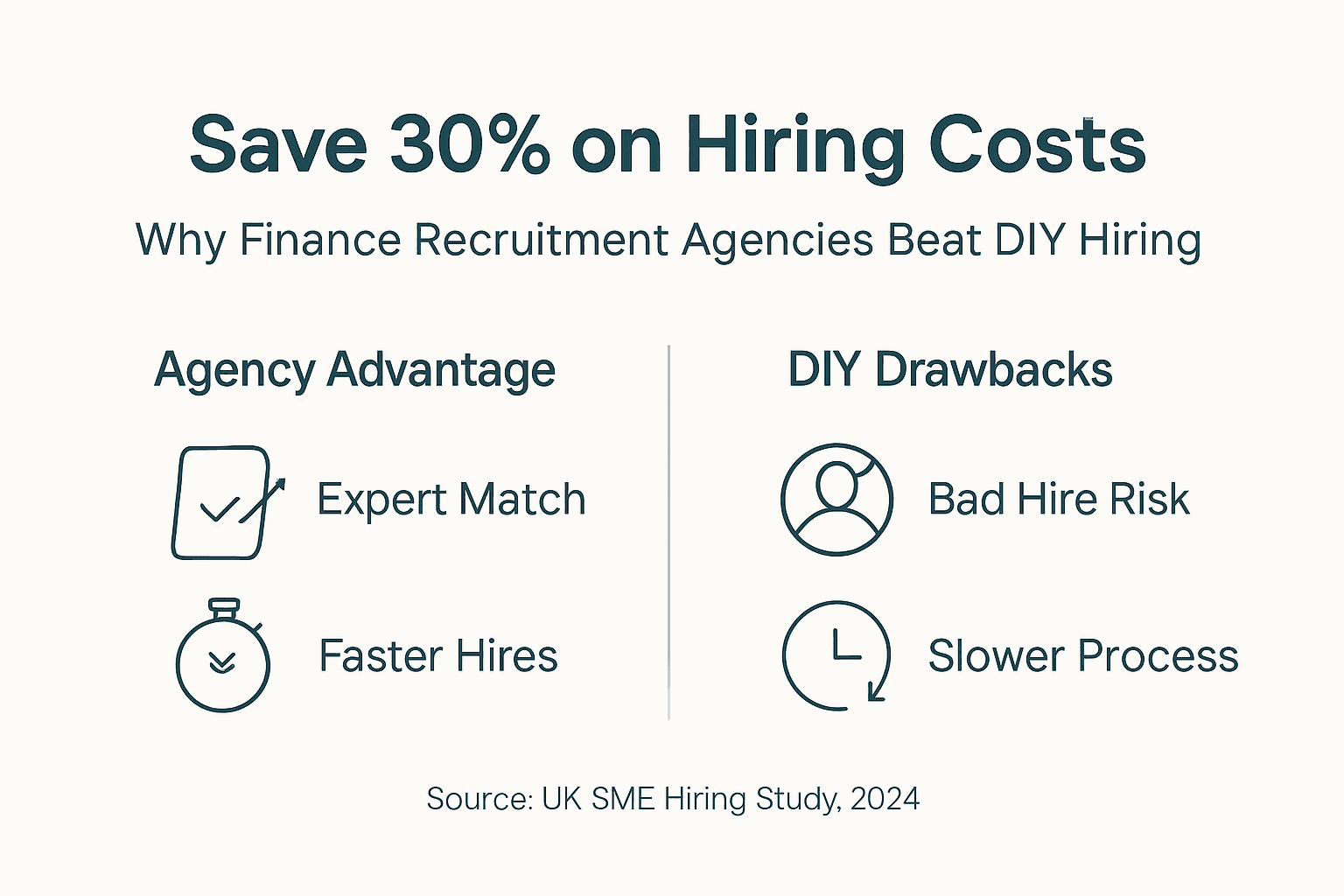 Save 30% on Hiring Costs

Why Finance Recruitment Agencies Beat DIY Hiring

Agency Advantage

Expert Match

Faster Hires

DIY Drawbacks

Bad Hire Risk

Slower Process

Source: UK SME Hiring Study, 2024