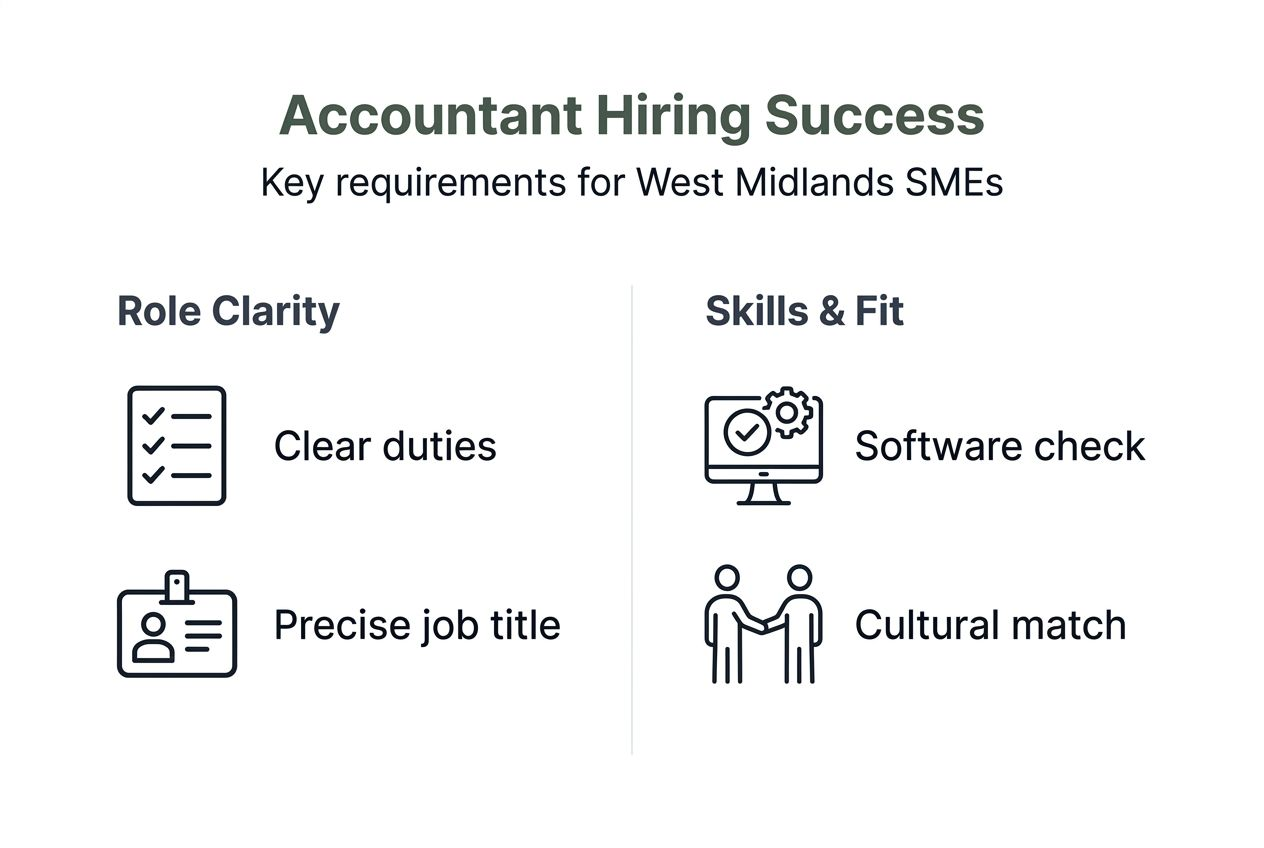 Accountant Hiring Success
Key requirements for West Midlands SMEs

Role Clarity

Clear duties

Precise job title

Skills & Fit

Software check

Cultural match