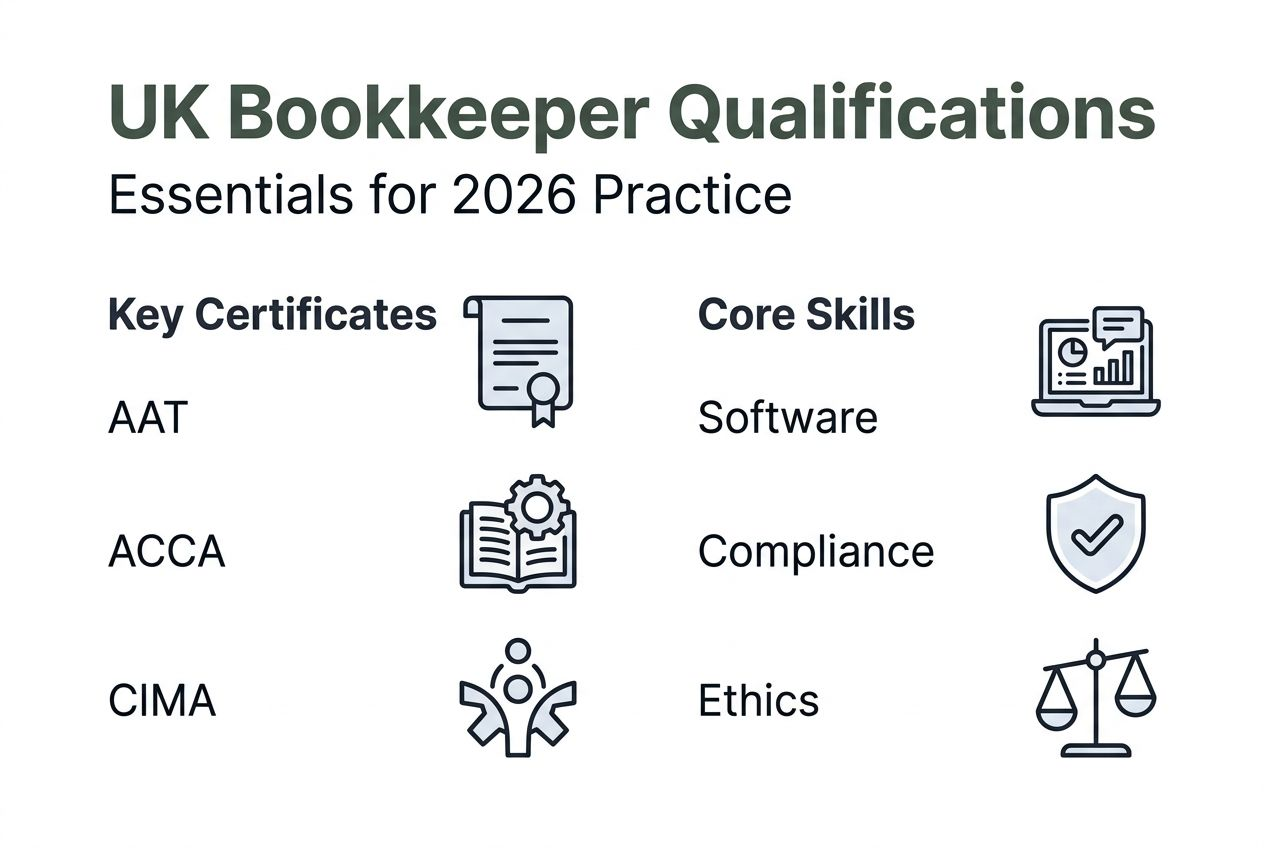 UK Bookkeeper Qualifications

Essentials for 2026 Practice

Key Certificates

AAT

ACCA

CIMA

Core Skills

Software

Compliance

Ethics