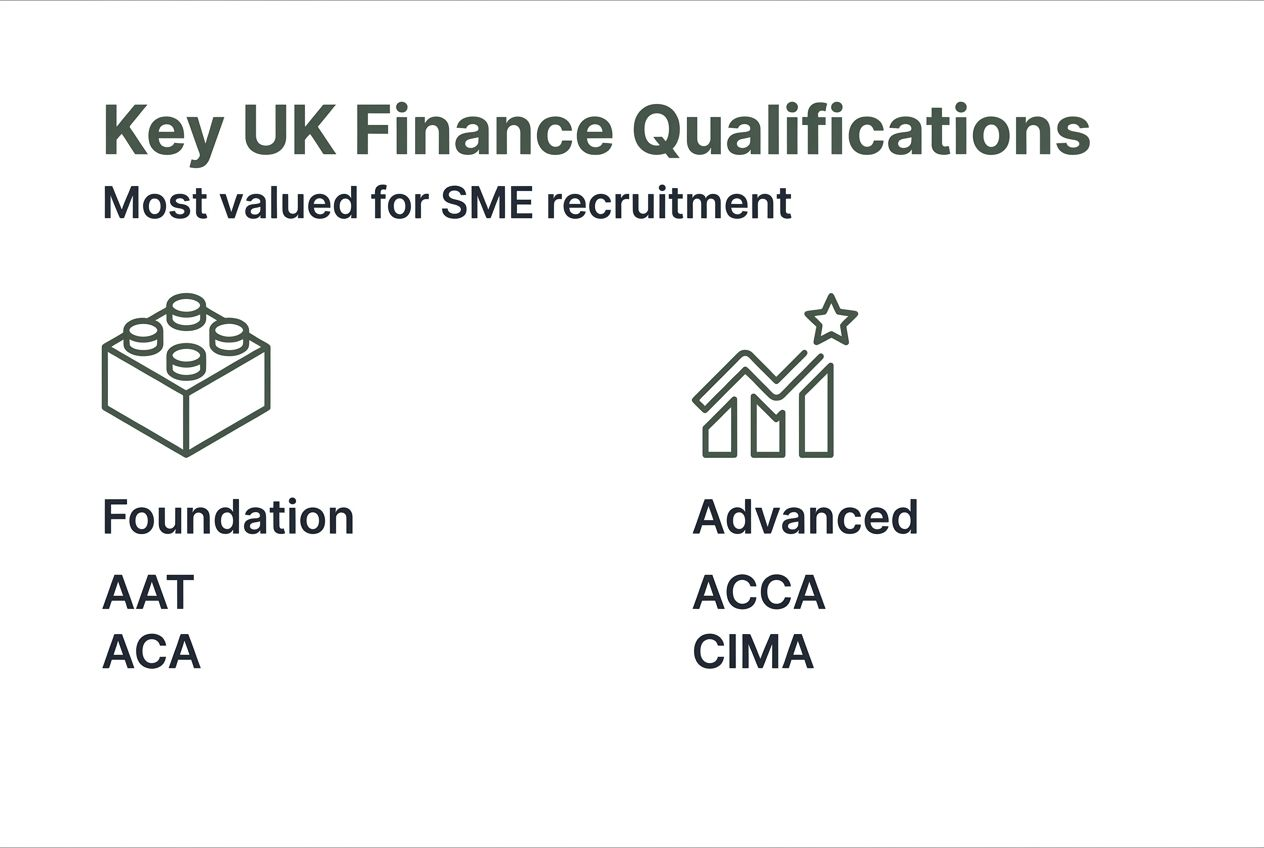 Key UK Finance Qualifications
Most valued for SME recruitment

Foundation
AAT
ACA

Advanced
ACCA
CIMA