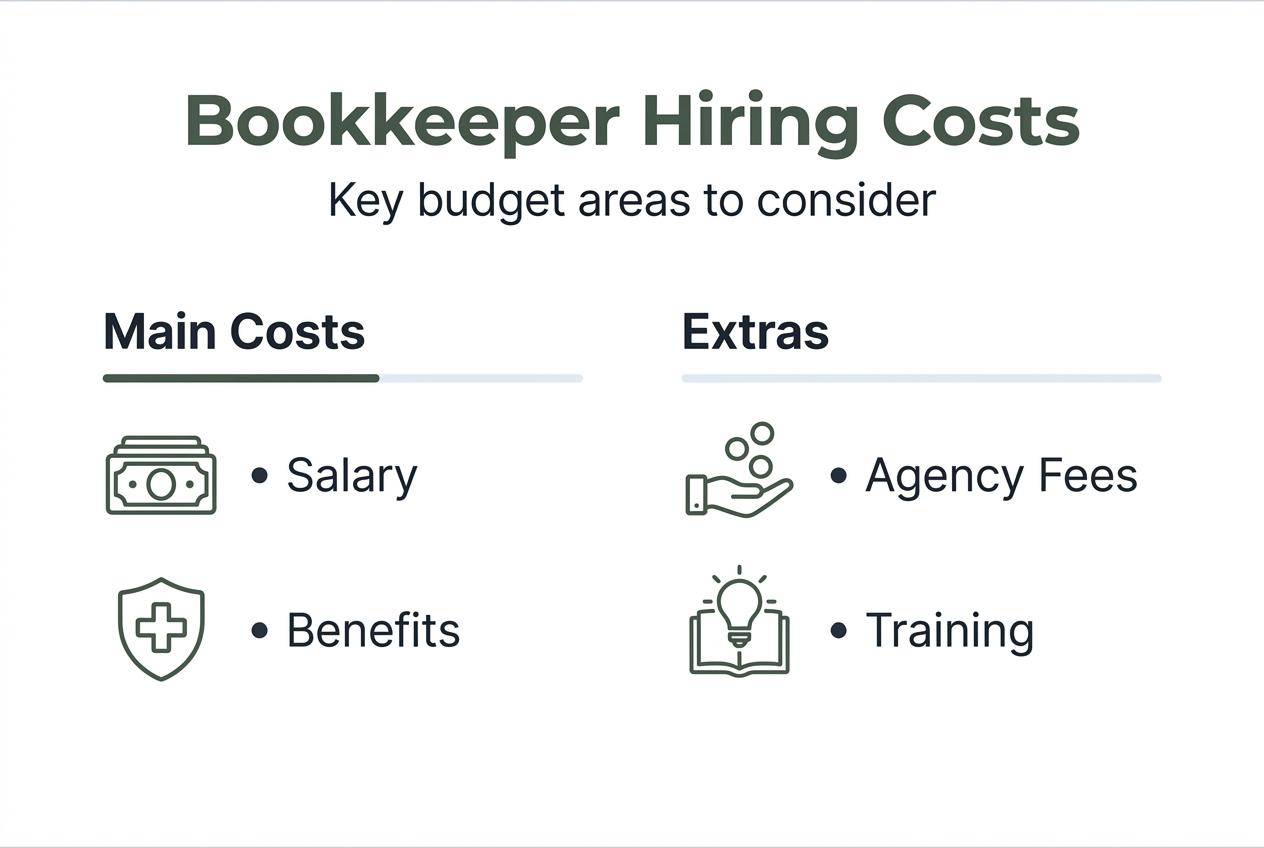 Bookkeeper Hiring Costs

Key budget areas to consider

Main Costs

• Salary

• Benefits

Extras

• Agency Fees

• Training