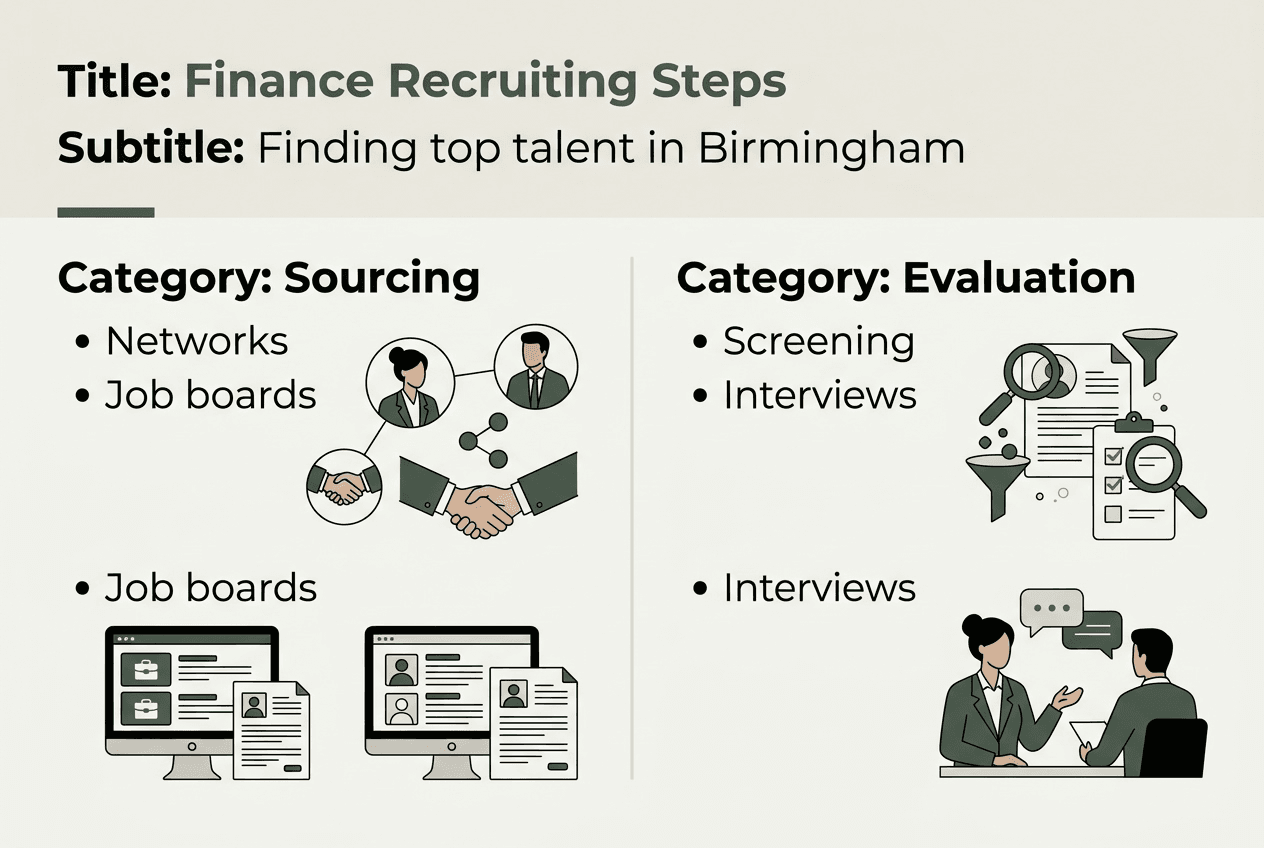 Title: Finance Recruiting Steps
Subtitle: Finding top talent in Birmingham

Category: Sourcing
• Networks
• Job boards

• Job boards

Category: Evaluation
• Screening
• Interviews

• Interviews