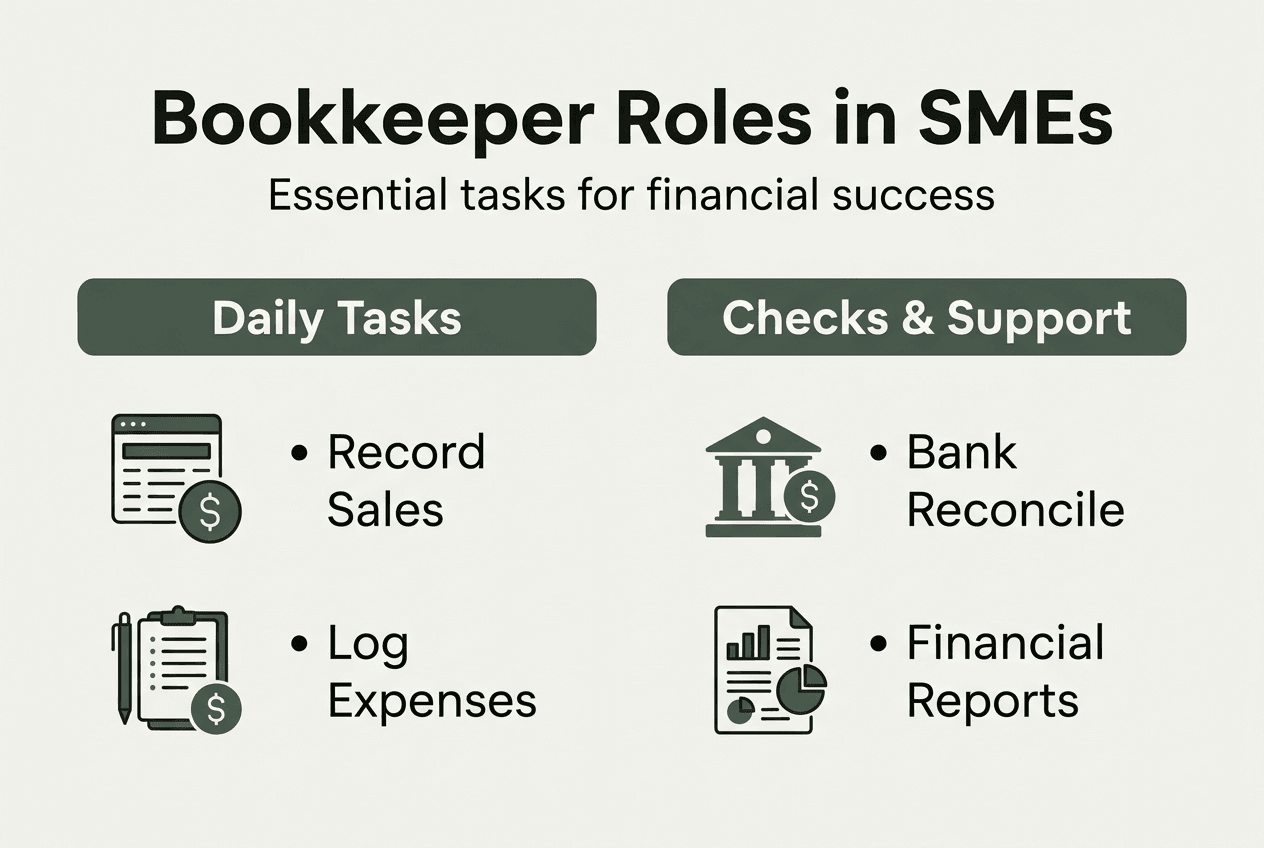 Bookkeeper Roles in SMEs

Essential tasks for financial success

Daily Tasks

• Record Sales

• Log Expenses

Checks & Support

• Bank Reconcile

• Financial Reports