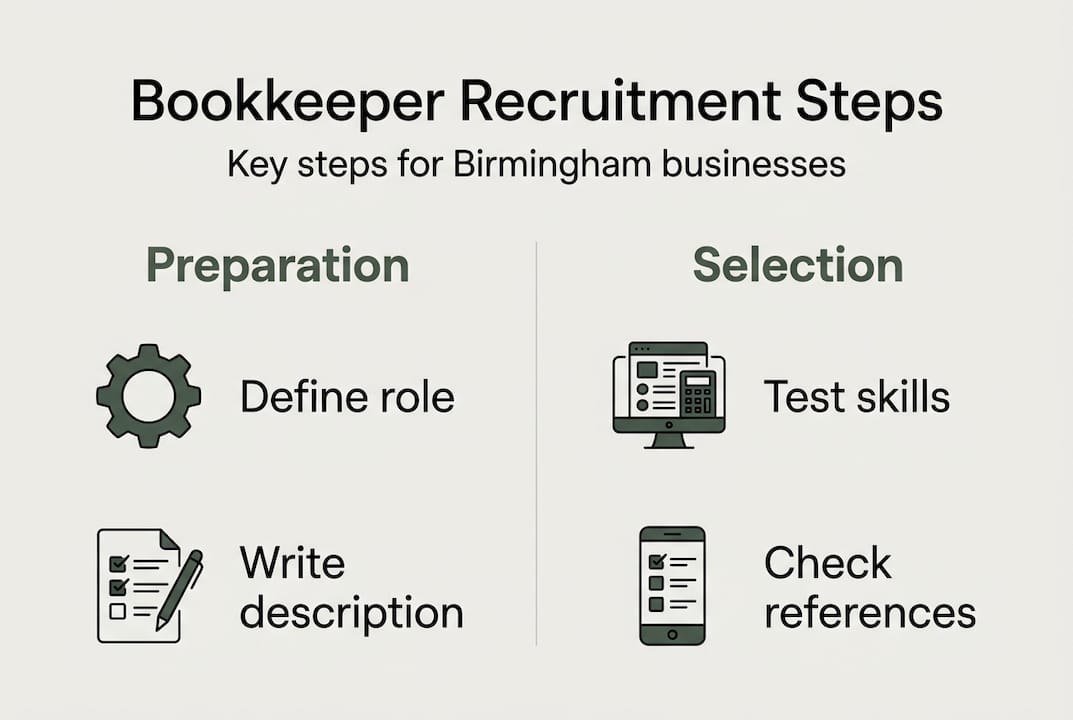 Bookkeeper Recruitment Steps

Key steps for Birmingham businesses

Preparation

Define role

Write description

Selection

Test skills

Check references