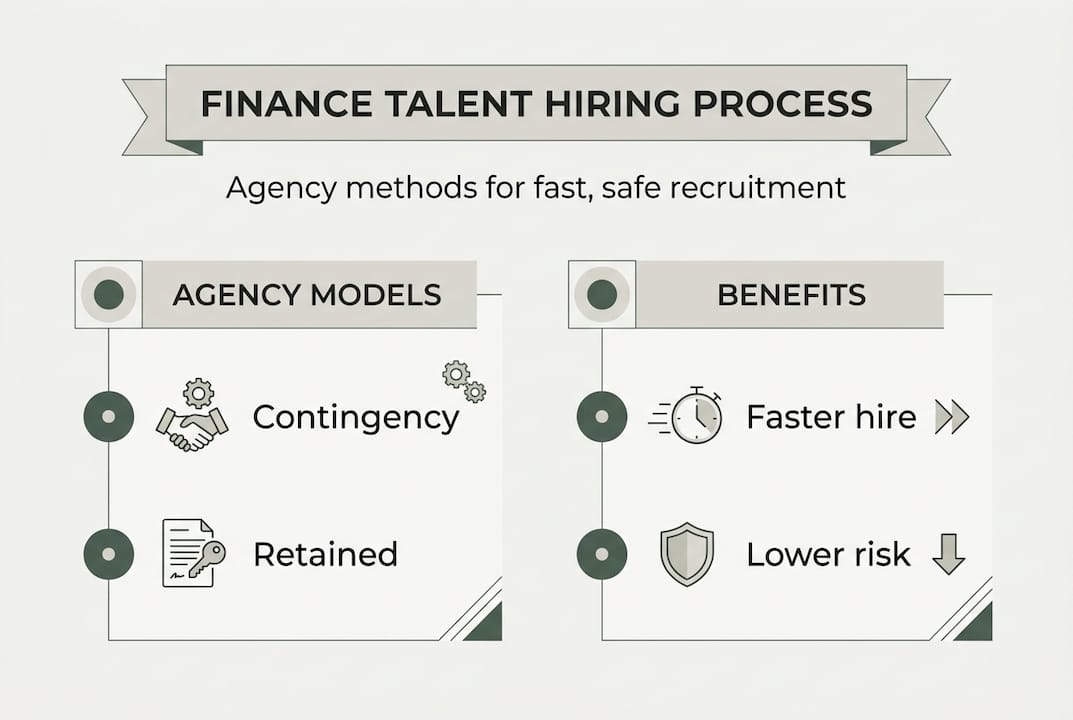 FINANCE TALENT HIRING PROCESS

Agency methods for fast, safe recruitment

AGENCY MODELS

Contingency

Retained

BENEFITS

Faster hire

Lower risk