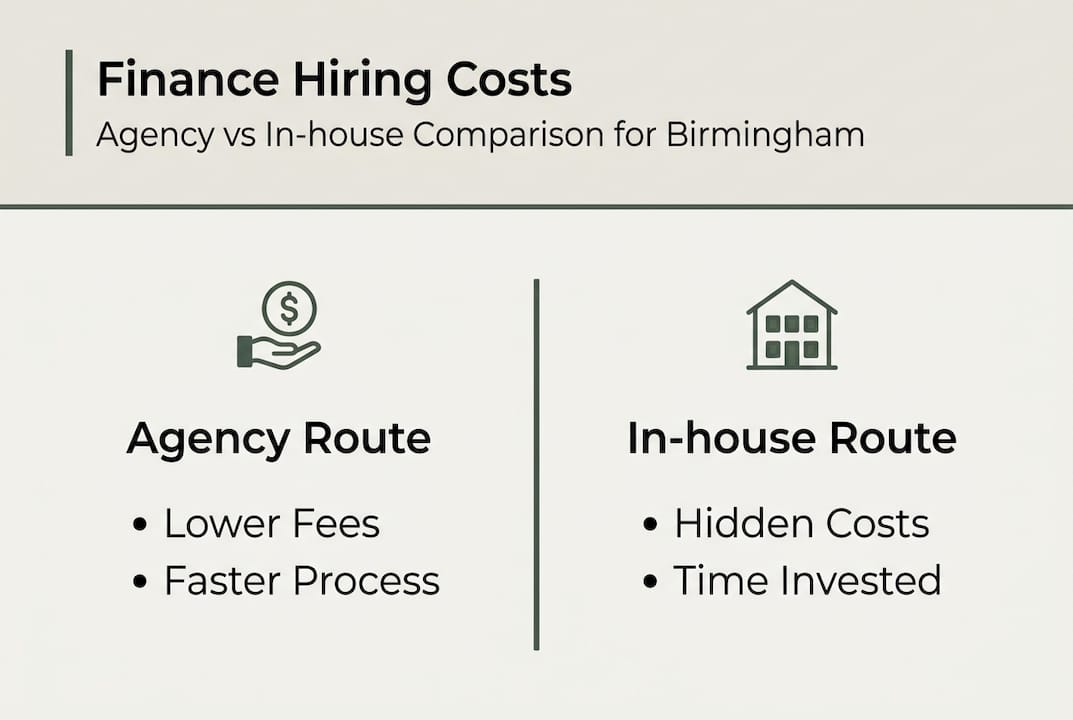 Finance Hiring Costs
Agency vs In-house Comparison for Birmingham

$

Agency Route
• Lower Fees
• Faster Process

In-house Route
• Hidden Costs
• Time Invested