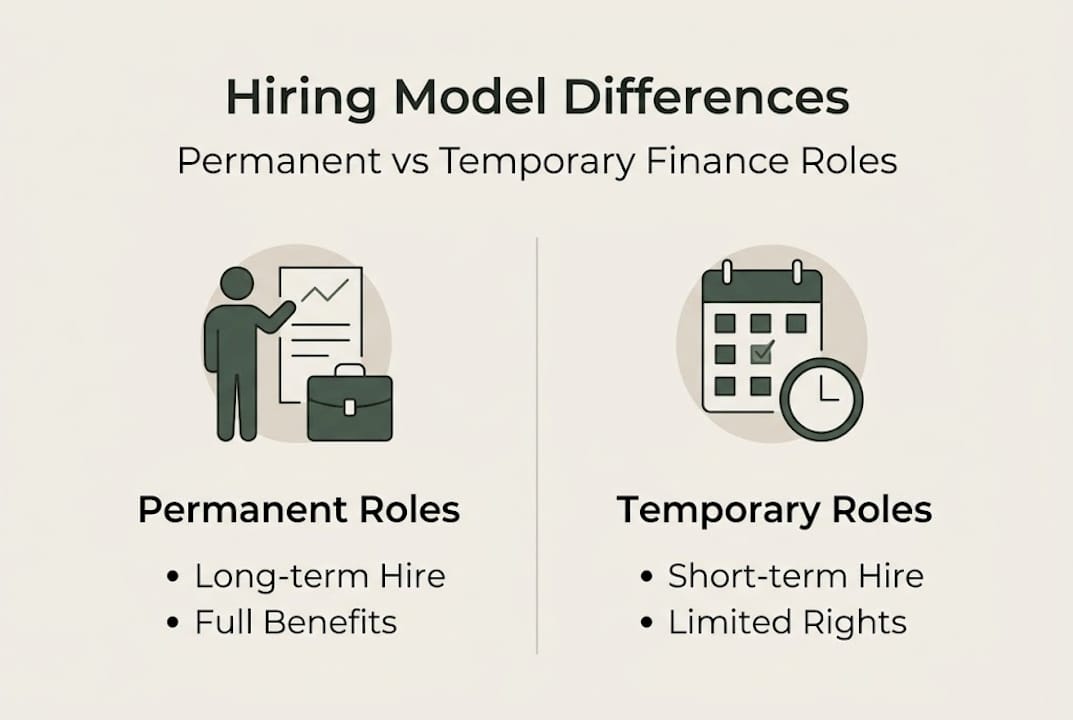 Hiring Model Differences

Permanent vs Temporary Finance Roles

Permanent Roles

• Long-term Hire
• Full Benefits

Temporary Roles

• Short-term Hire
• Limited Rights