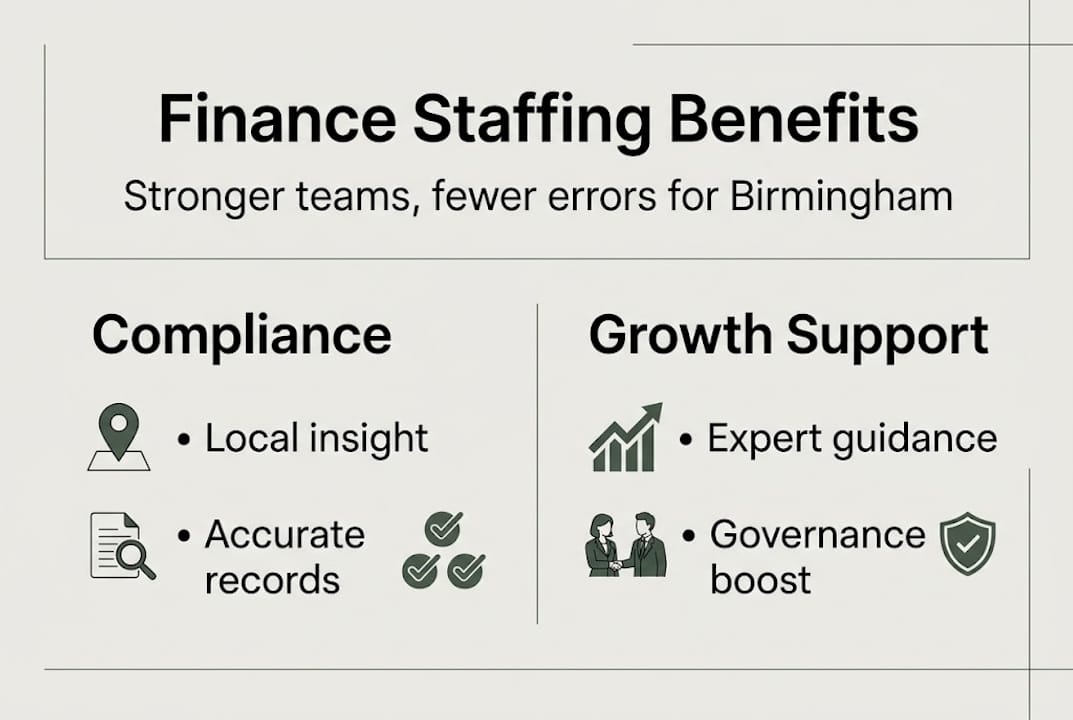 Finance Staffing Benefits

Stronger teams, fewer errors for Birmingham

Compliance

• Local insight

• Accurate records

Growth Support

• Expert guidance

• Governance boost