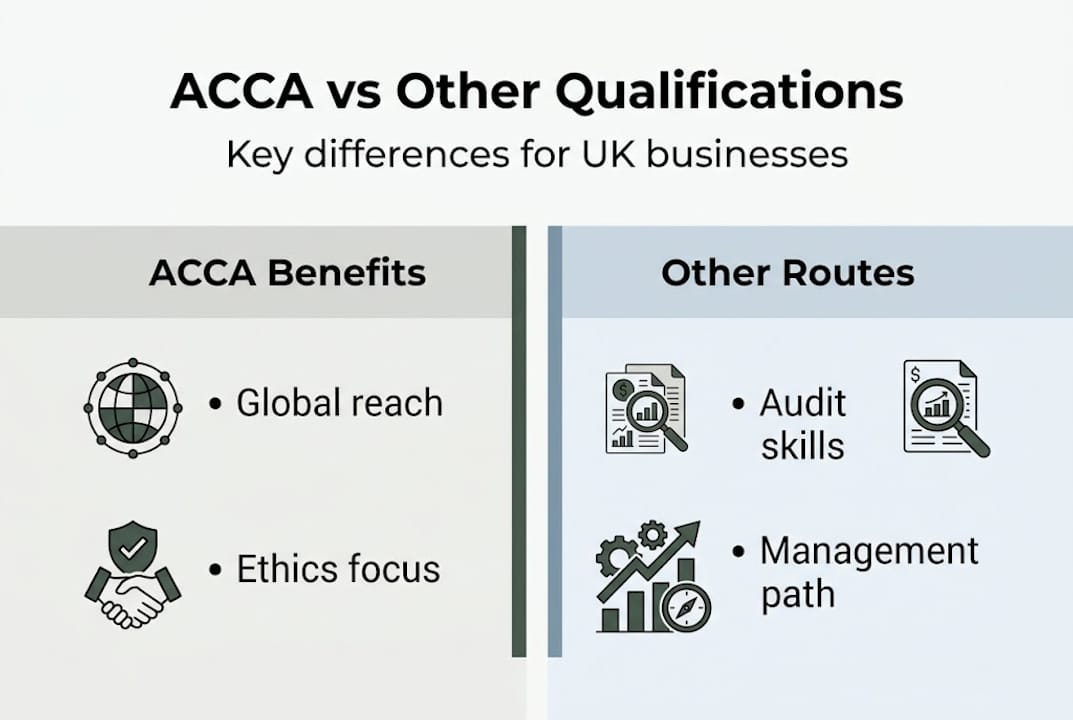 ACCA vs Other Qualifications

Key differences for UK businesses

ACCA Benefits

• Global reach

• Ethics focus

Other Routes

• Audit skills

• Management path