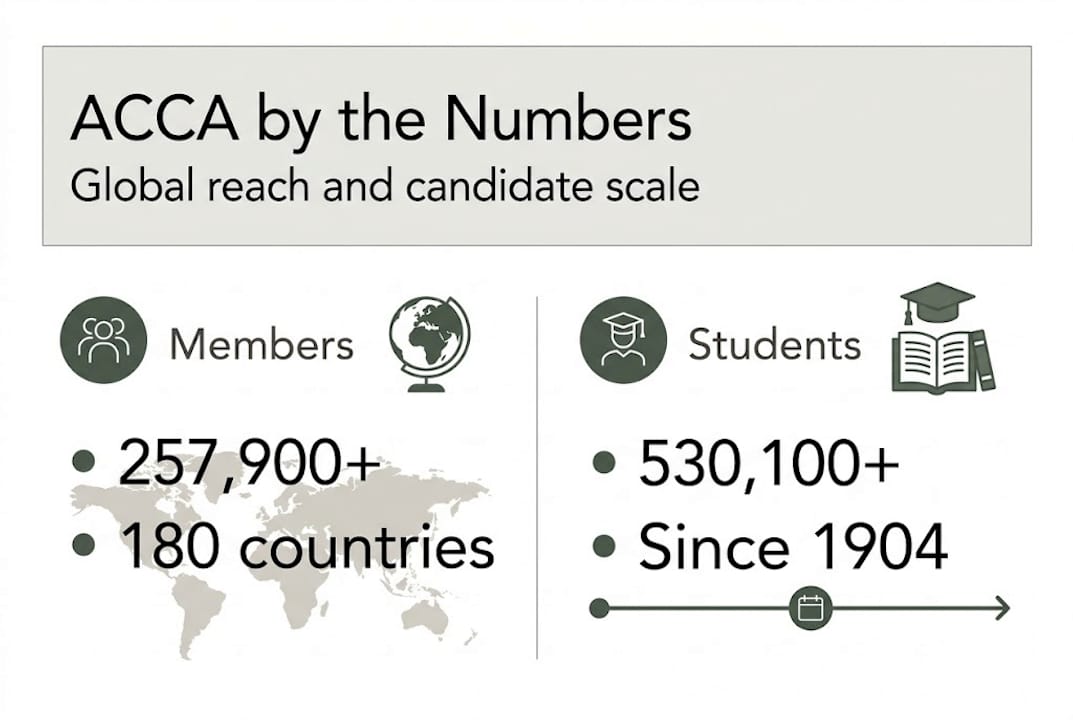 ACCA by the Numbers
Global reach and candidate scale

Members

• 257,900+
• 180 countries

Students

• 530,100+
• Since 1904